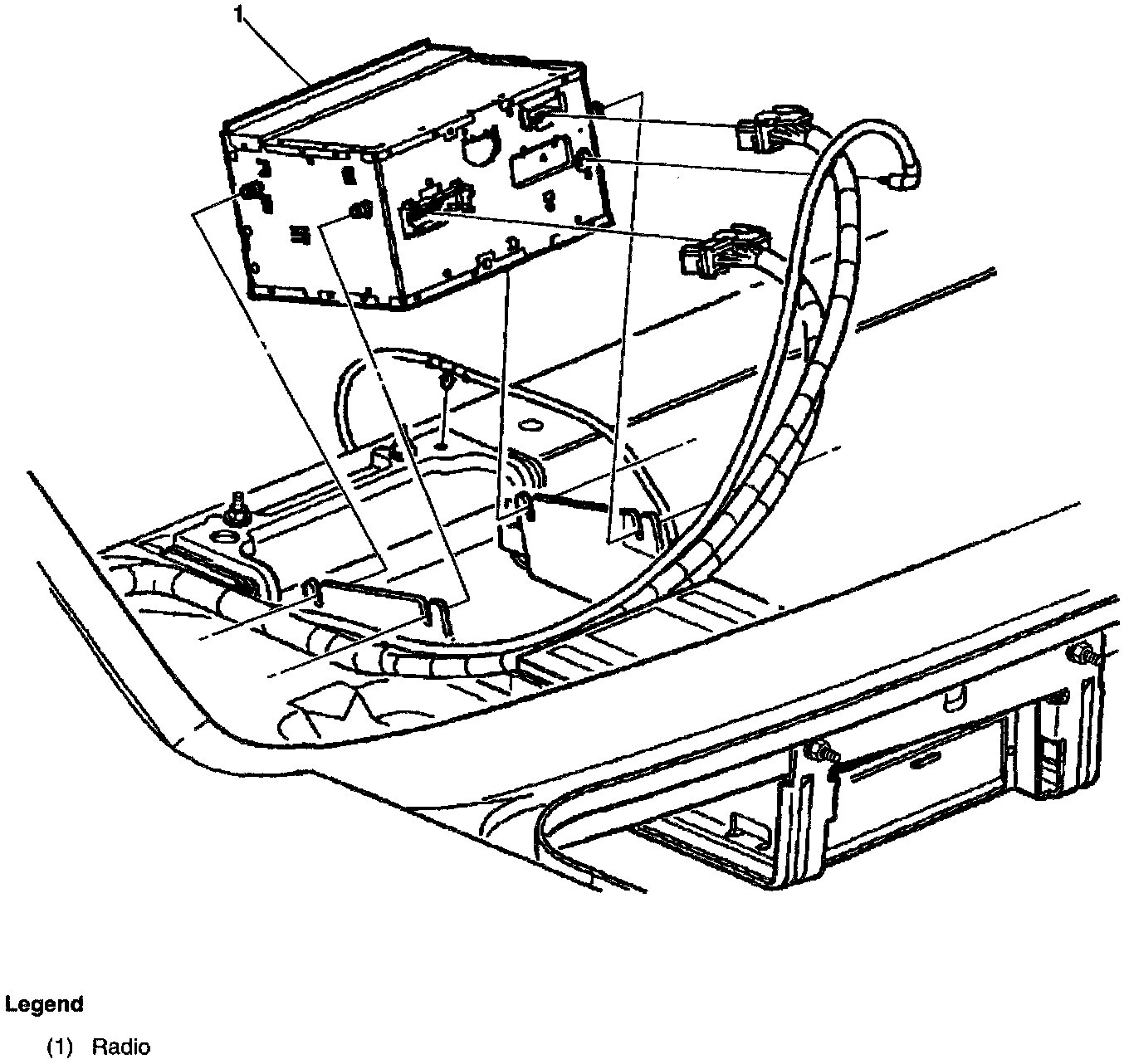 1

Legend

(1) Radio