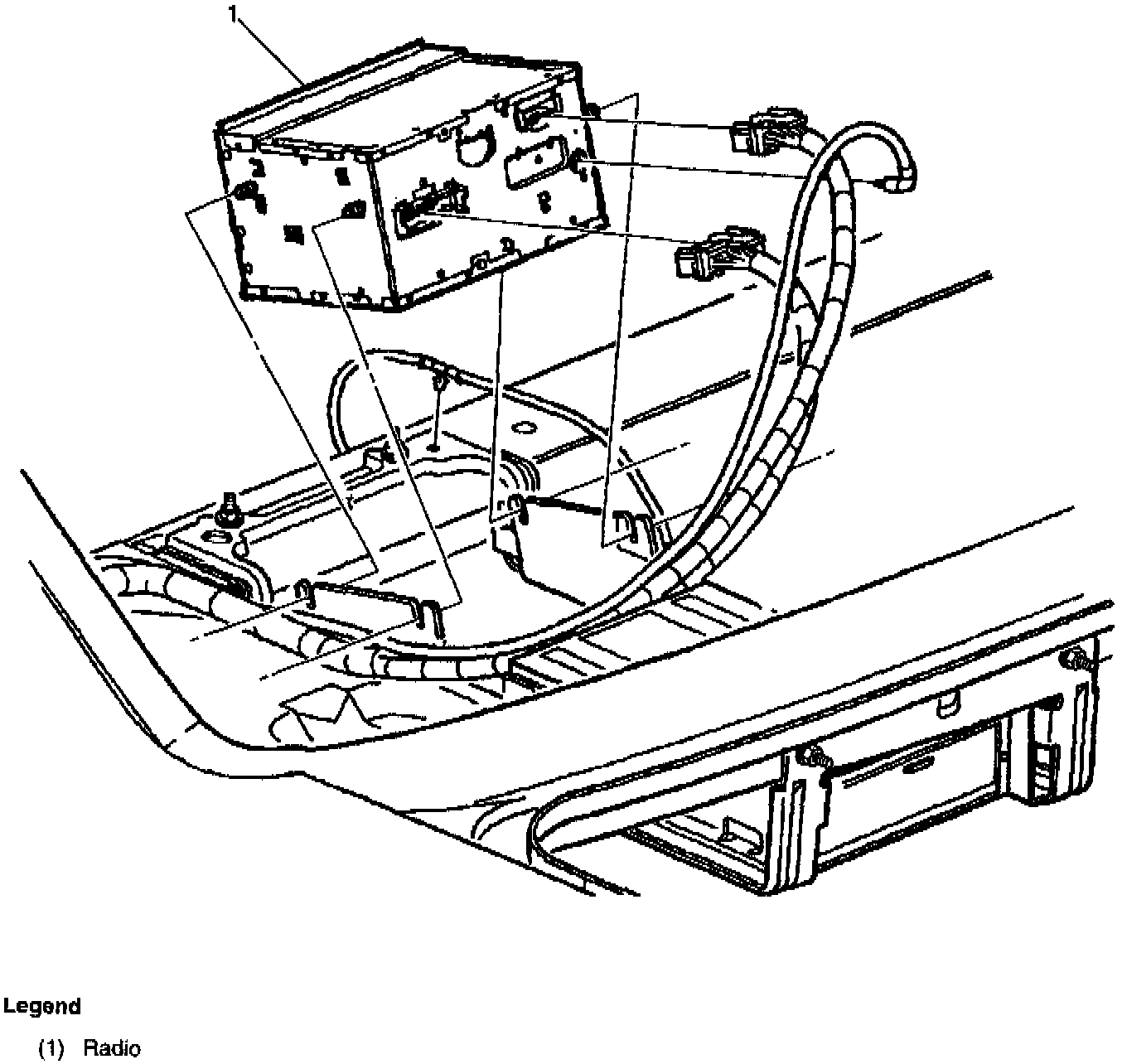 1

Legend

(1) Radio