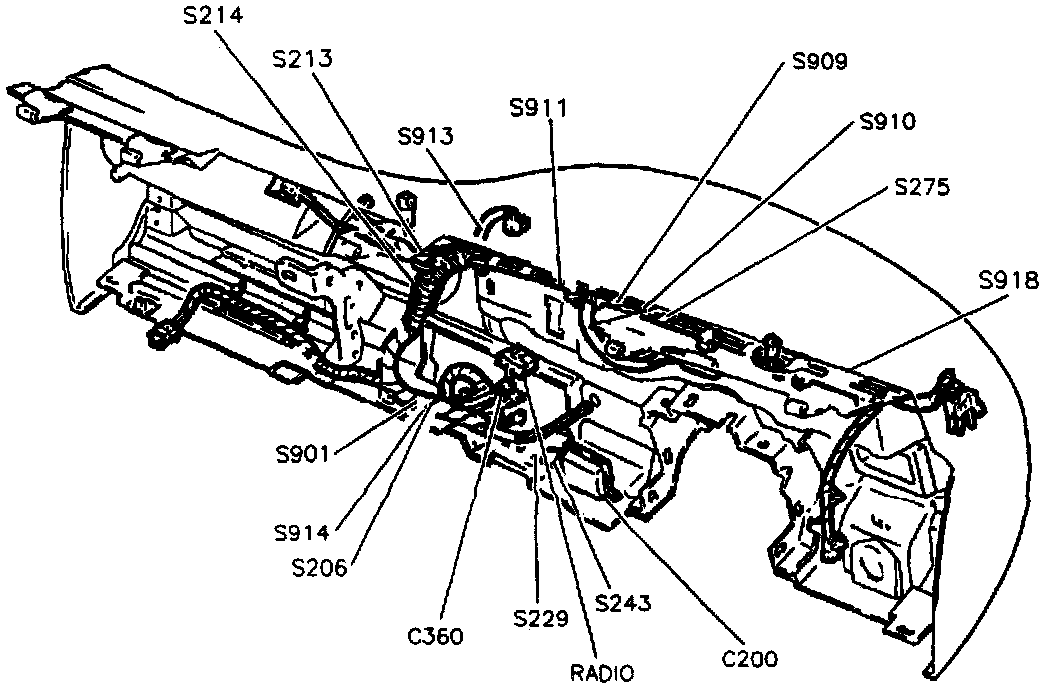 S214
S213
S913
S911
S909
S910
S275
S918
S901
S914
S206
C360
S229
S243
RADIO
C200