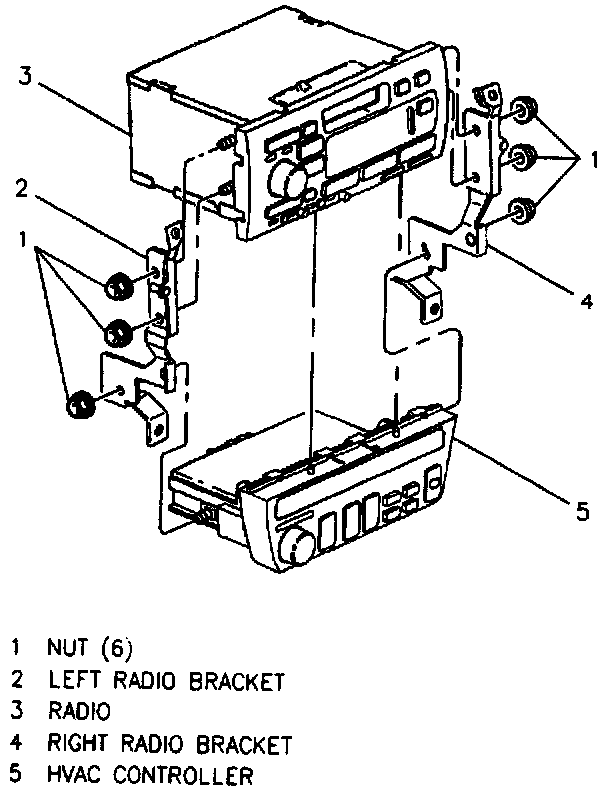 3

2

1

1

4

5

1 NUT (6)
2 LEFT RADIO BRACKET
3 RADIO
4 RIGHT RADIO BRACKET
5 HVAC CONTROLLER