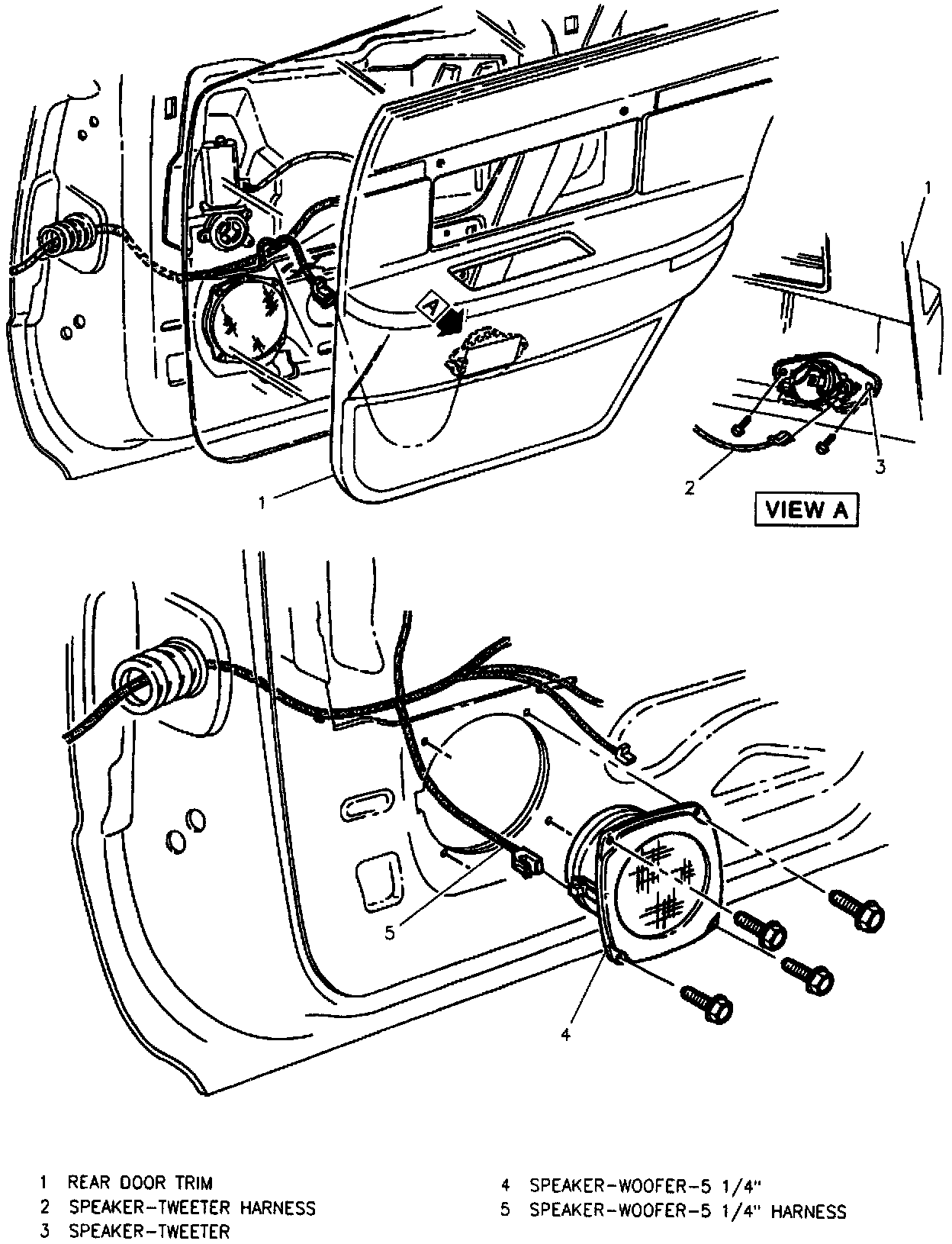 A

1

1

2

3

VIEW A

5

4

1 REAR DOOR TRIM
2 SPEAKER-TWEETER HARNESS
3 SPEAKER-TWEETER

4 SPEAKER-WOOFER-5 1/4"
5 SPEAKER-WOOFER-5 1/4" HARNESS