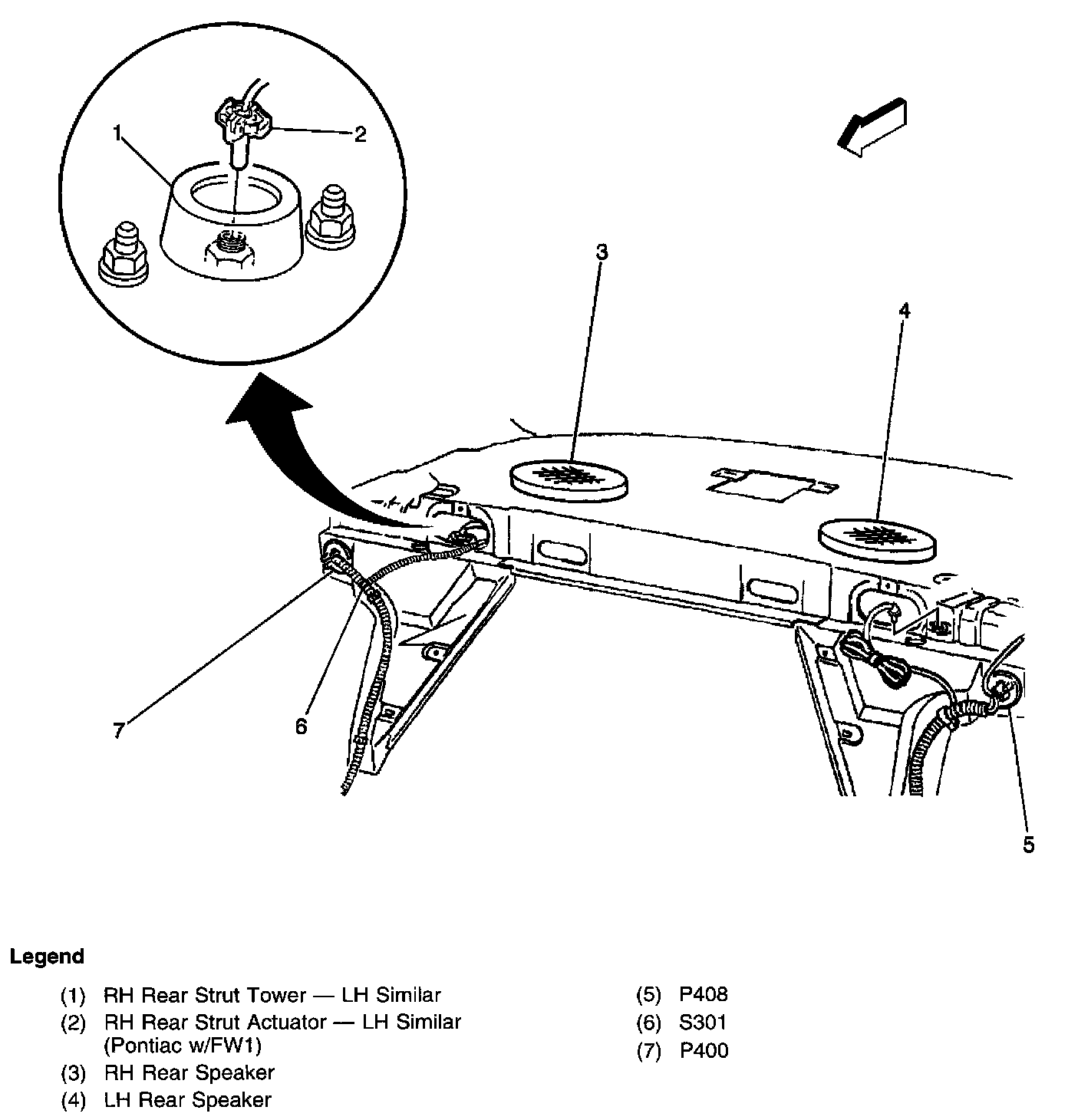 1
2
3
4
7
6
5

Legend

(1) RH Rear Strut Tower — LH Similar
(2) RH Rear Strut Actuator — LH Similar (Pontiac w/FW1)
(3) RH Rear Speaker
(4) LH Rear Speaker

(5) P408
(6) S301
(7) P400