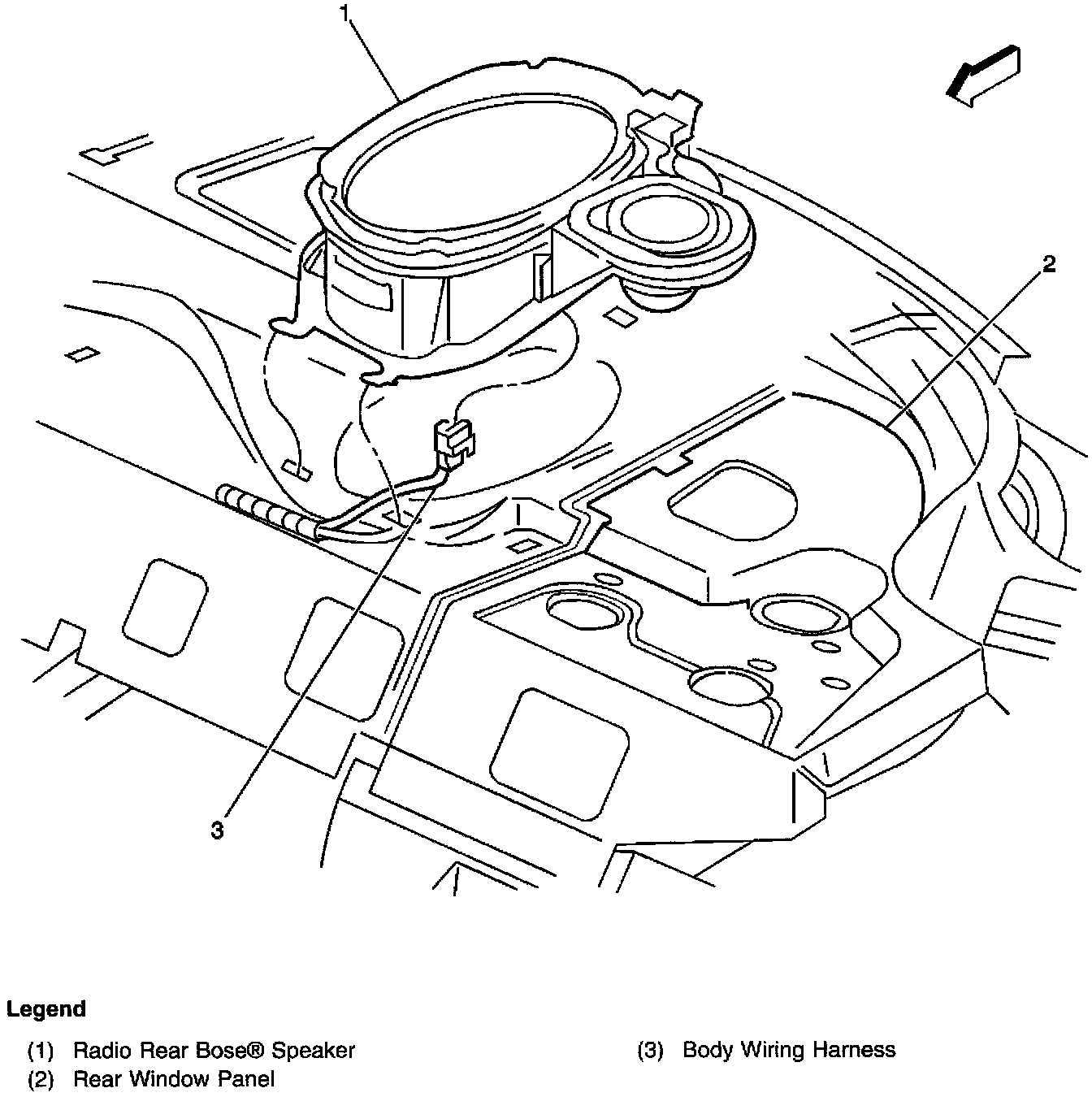 1

2

3

Legend

(1) Radio Rear Bose® Speaker

(2) Rear Window Panel

(3) Body Wiring Harness