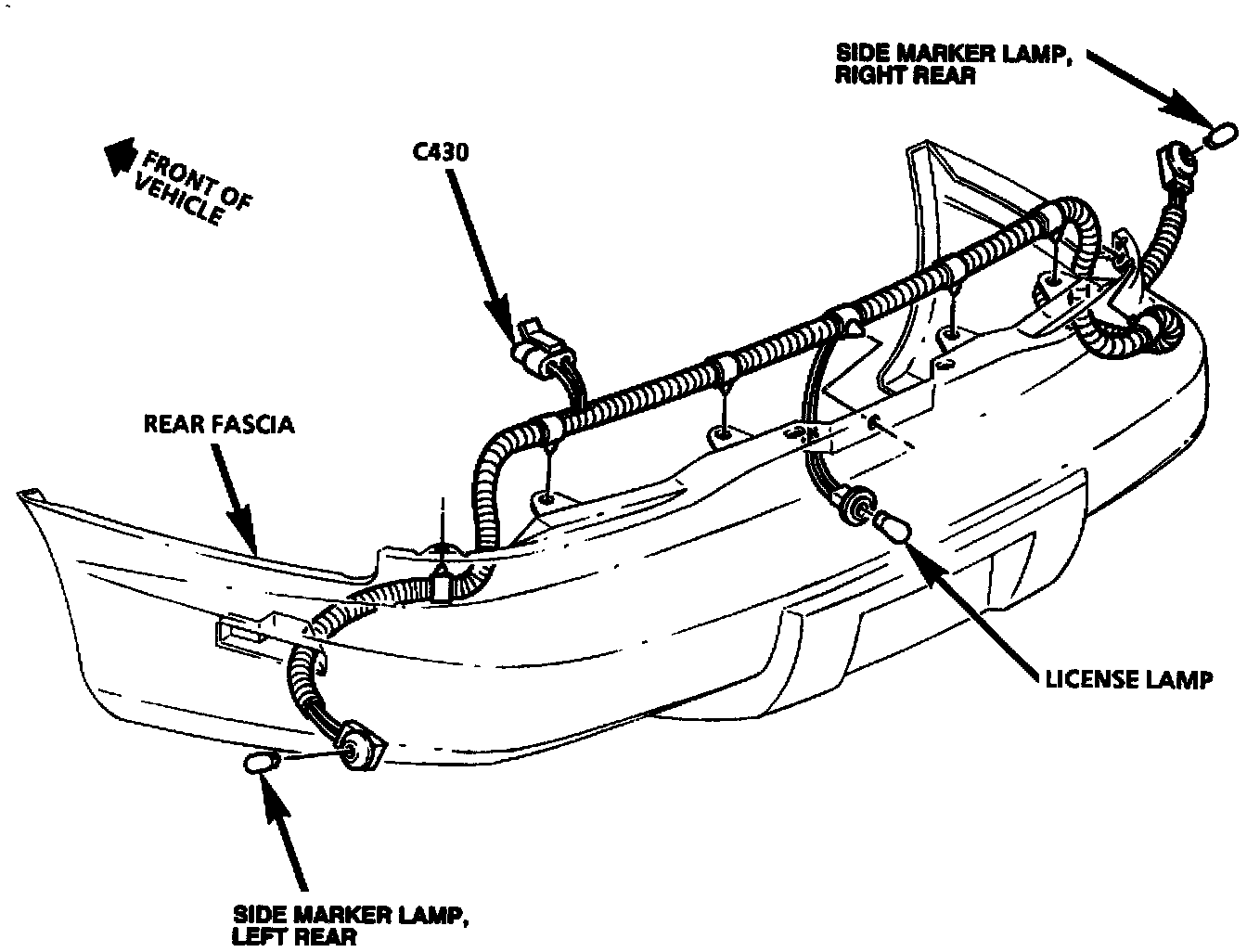 SIDE MARKER LAMP, RIGHT REAR

FRONT OF VEHICLE

C430

REAR FASCIA

LICENSE LAMP

SIDE MARKER LAMP, LEFT REAR