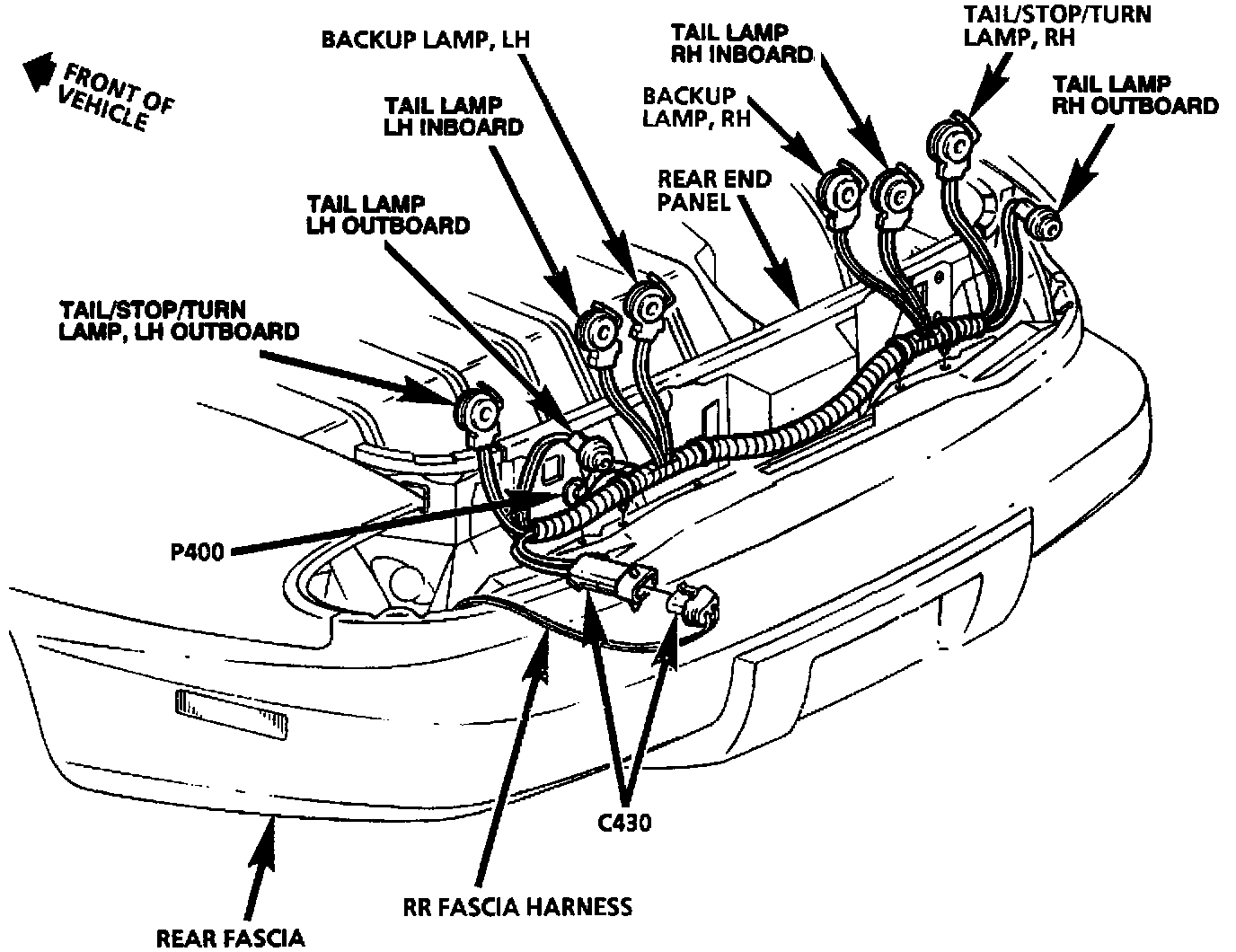 FRONT OF VEHICLE

BACKUP LAMP, LH

TAIL LAMP RH INBOARD

TAIL/STOP/TURN LAMP, RH

TAIL LAMP RH OUTBOARD

BACKUP LAMP, RH

TAIL LAMP LH INBOARD

REAR END PANEL

TAIL LAMP LH OUTBOARD

TAIL/STOP/TURN LAMP, LH OUTBOARD

C

C

C

C

C

C

P400

C430

RR FASCIA HARNESS

REAR FASCIA