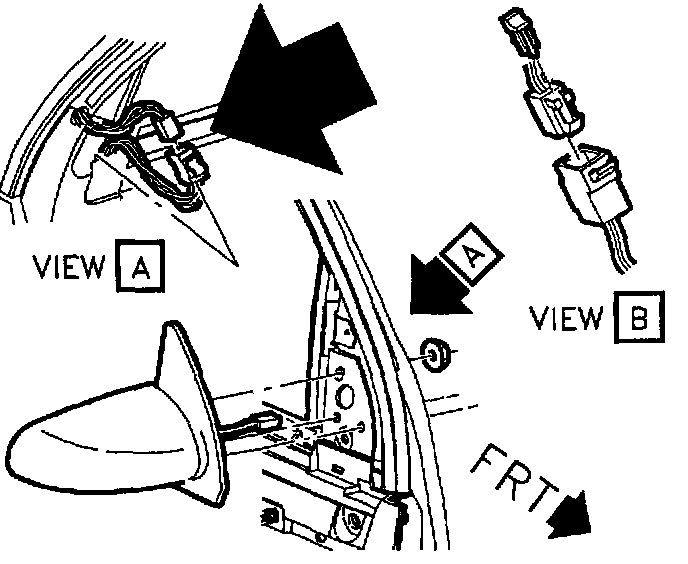 VIEW A

A

VIEW B

FRT