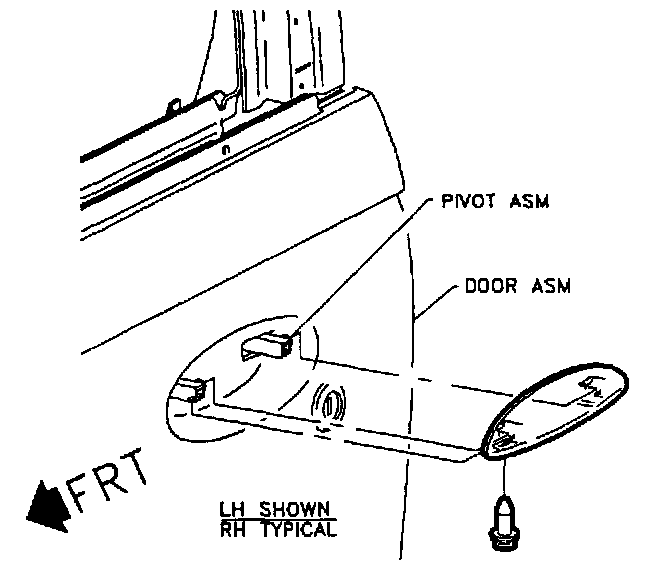 PIVOT ASM

DOOR ASM

FRT

LH SHOWN
RH TYPICAL