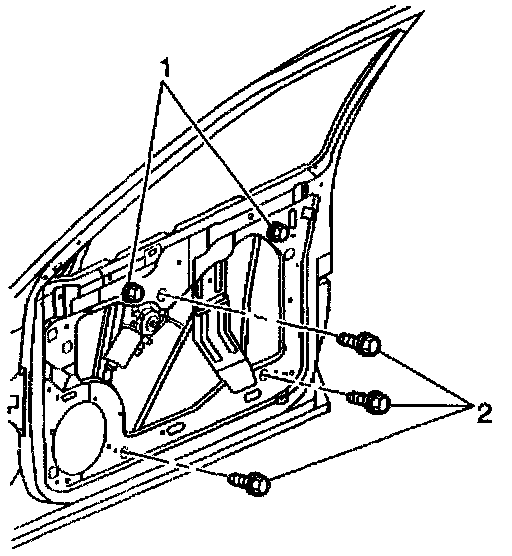 1
2