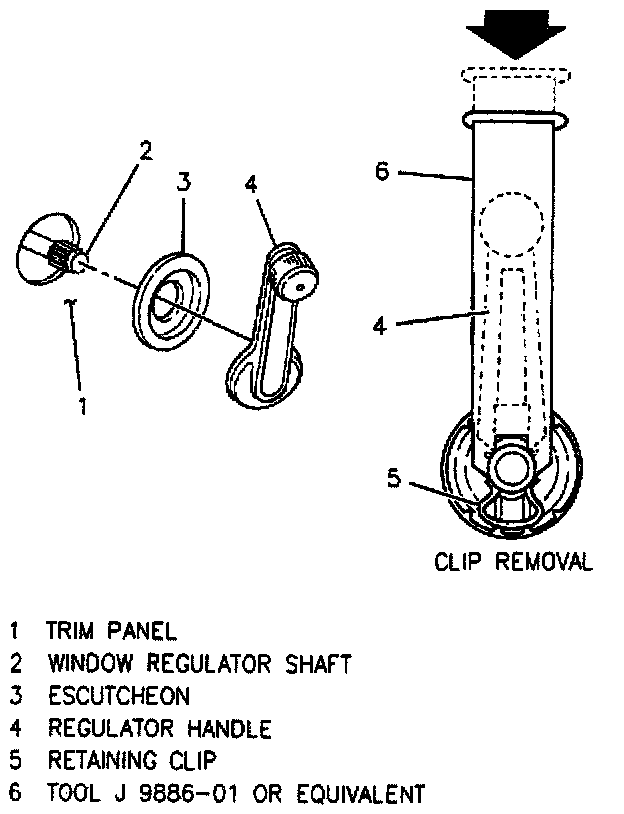 2
3
4
1
6
4
5
CLIP REMOVAL

1 TRIM PANEL
2 WINDOW REGULATOR SHAFT
3 ESCUTCHEON
4 REGULATOR HANDLE
5 RETAINING CLIP
6 TOOL J 9886-01 OR EQUIVALENT