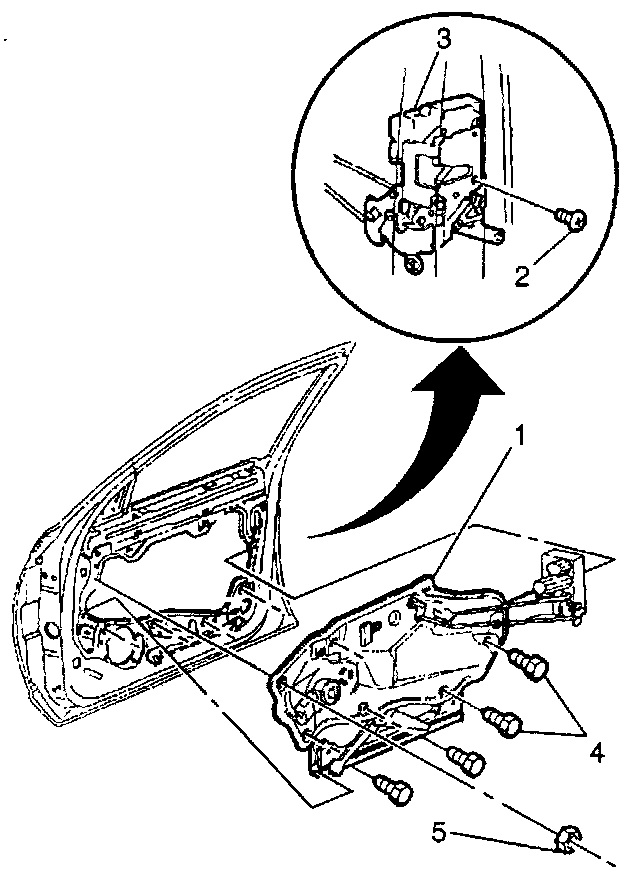 3
2
1
4
5