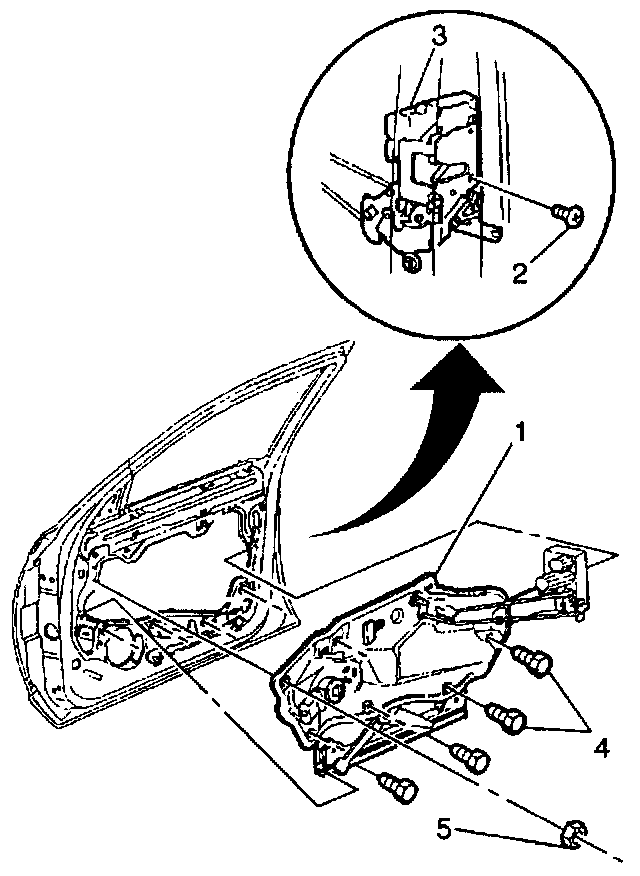 3
2
1
4
5