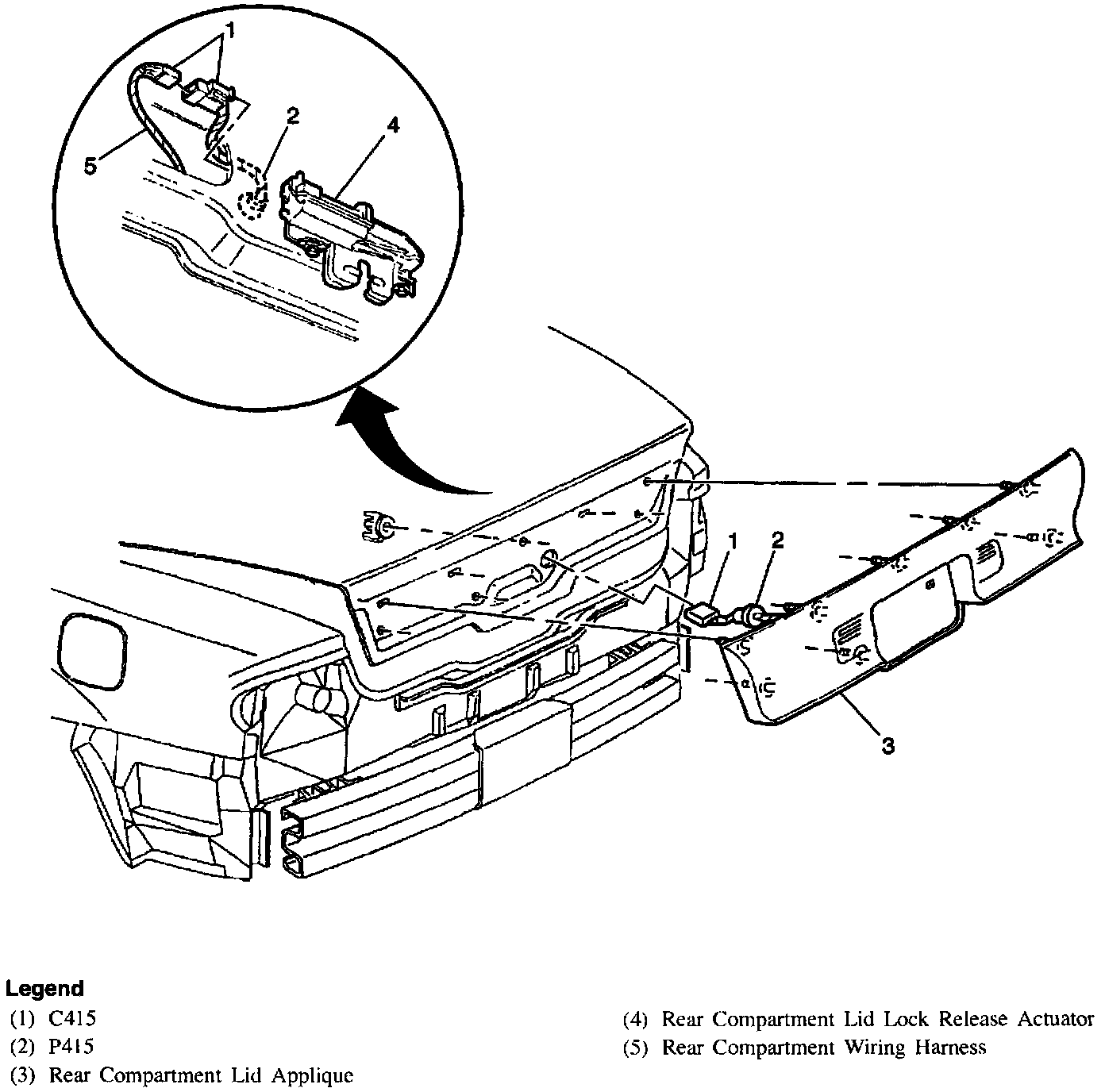 1
2
4
5
1
2
3

Legend
(1) C415
(2) P415
(3) Rear Compartment Lid Applique
(4) Rear Compartment Lid Lock Release Actuator
(5) Rear Compartment Wiring Harness