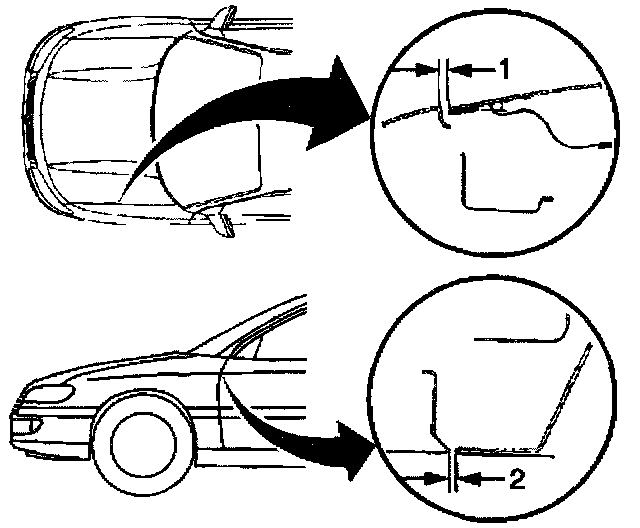 1

2