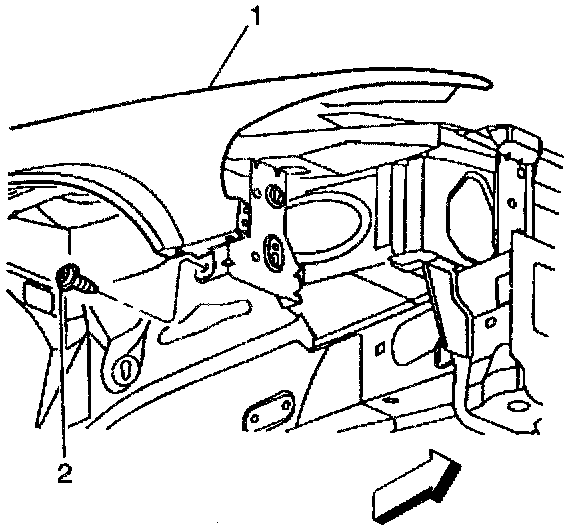 1
2