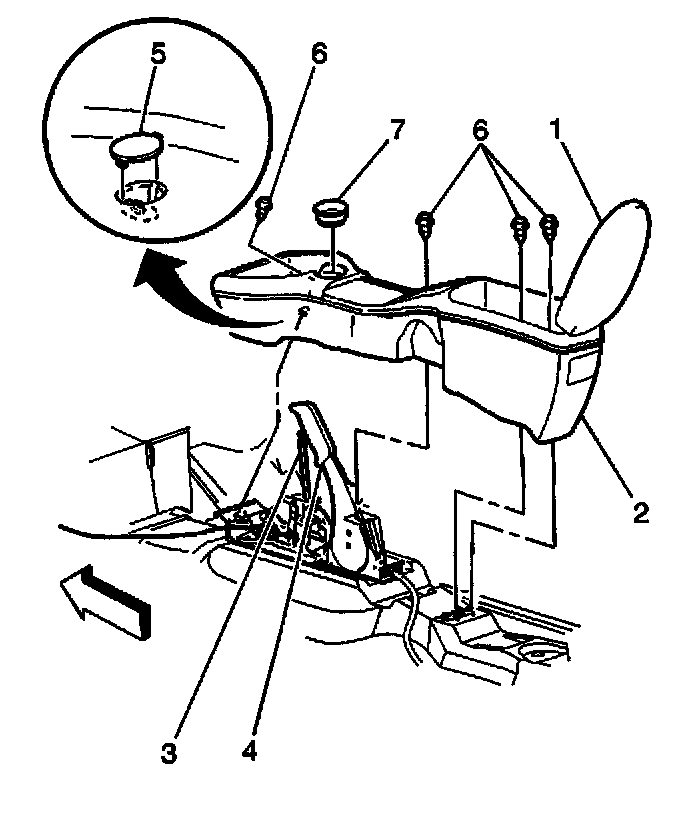 5
6
7
6
1
2
3
4