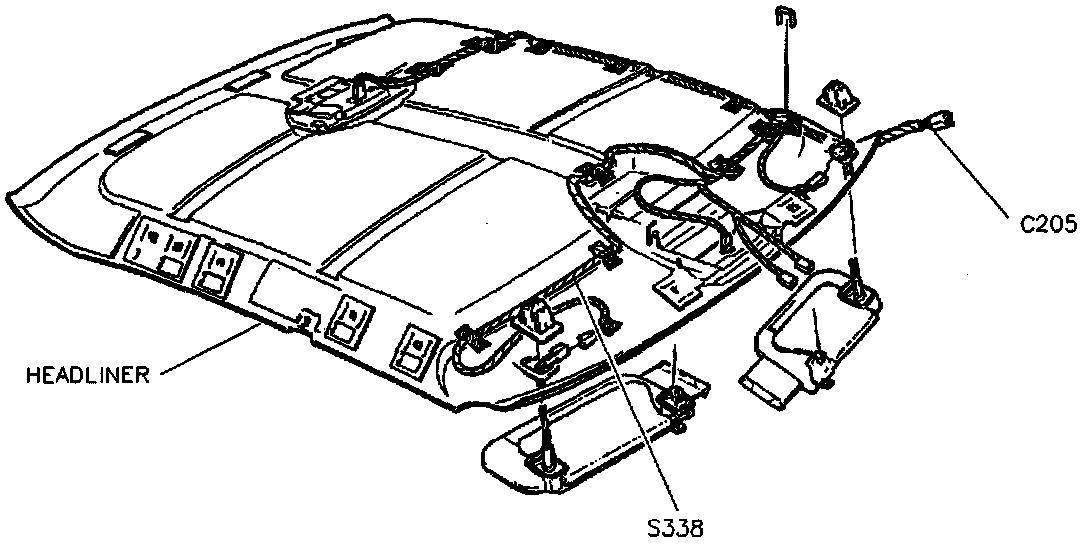 C205

HEADLINER

S338