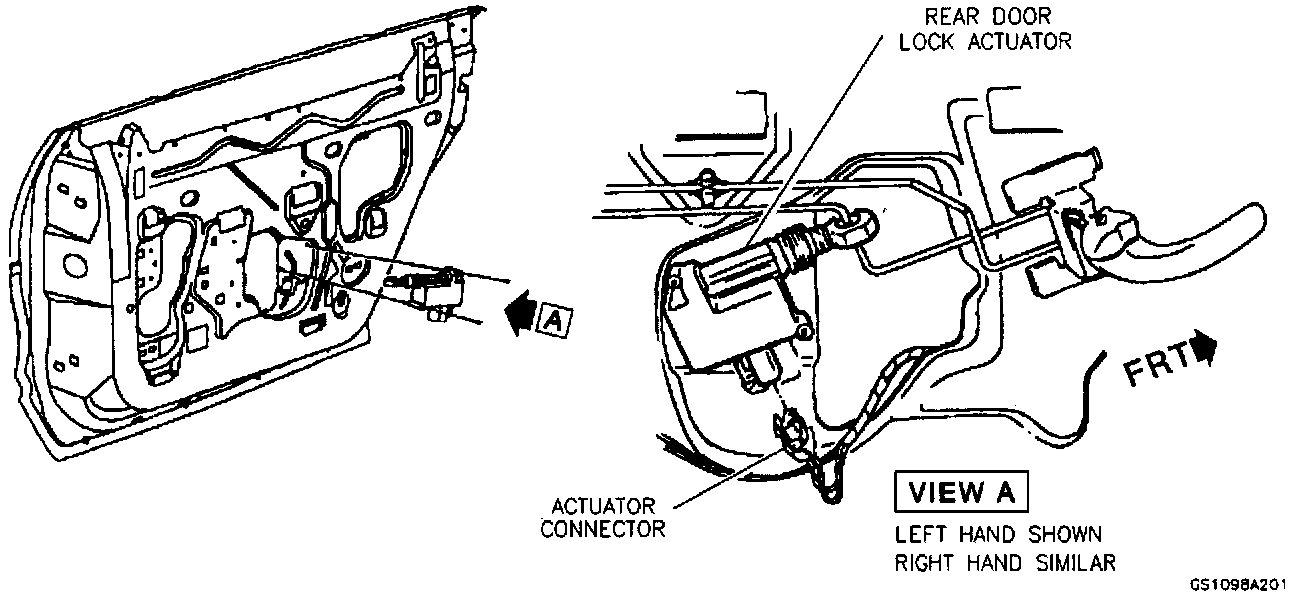 REAR DOOR
LOCK ACTUATOR

A

FRT

ACTUATOR
CONNECTOR

VIEW A

LEFT HAND SHOWN
RIGHT HAND SIMILAR

GS1098A201