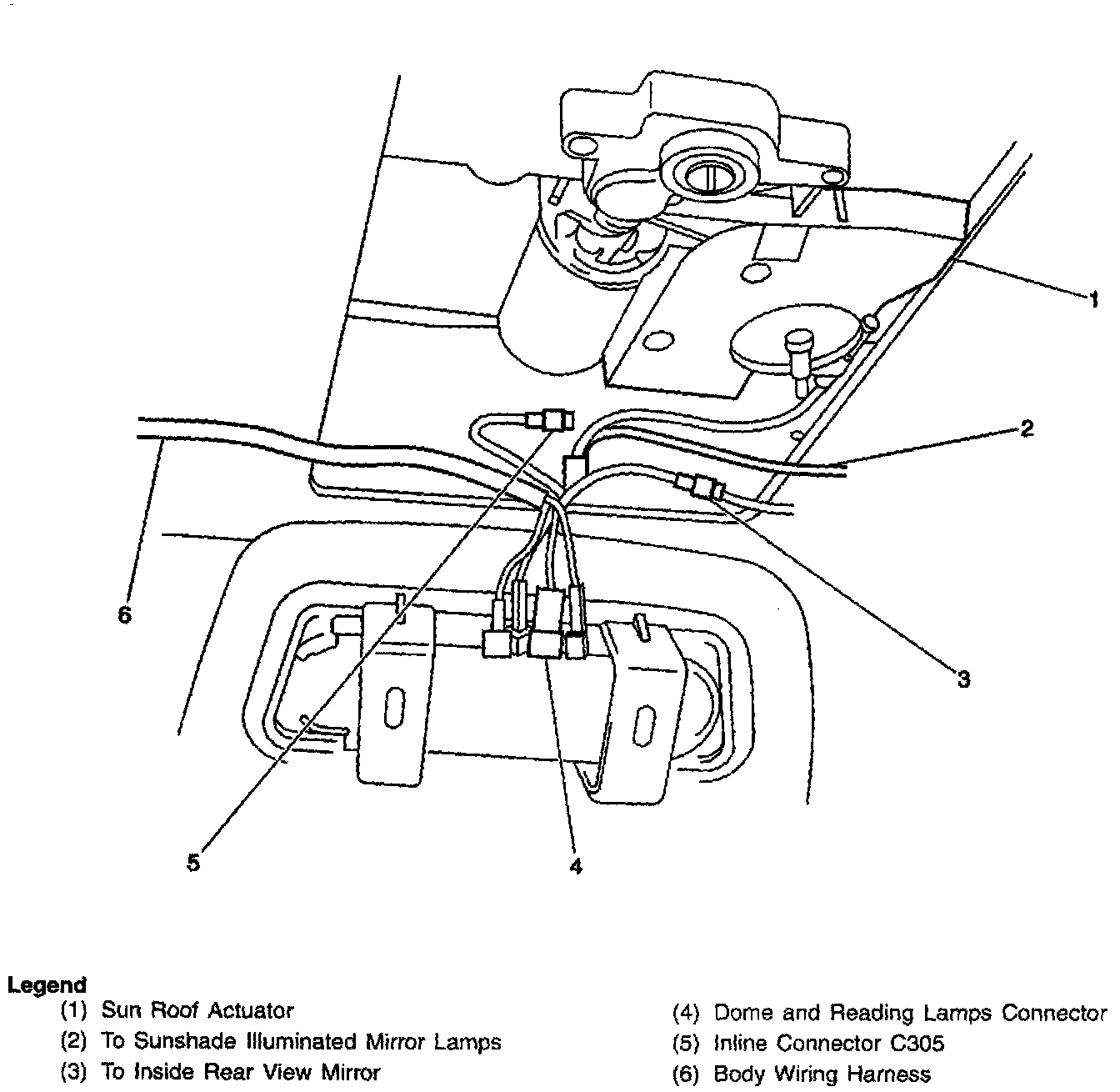 1
2
6
3
5
4

Legend
(1) Sun Roof Actuator
(2) To Sunshade Illuminated Mirror Lamps
(3) To Inside Rear View Mirror
(4) Dome and Reading Lamps Connector
(5) Inline Connector C305
(6) Body Wiring Harness