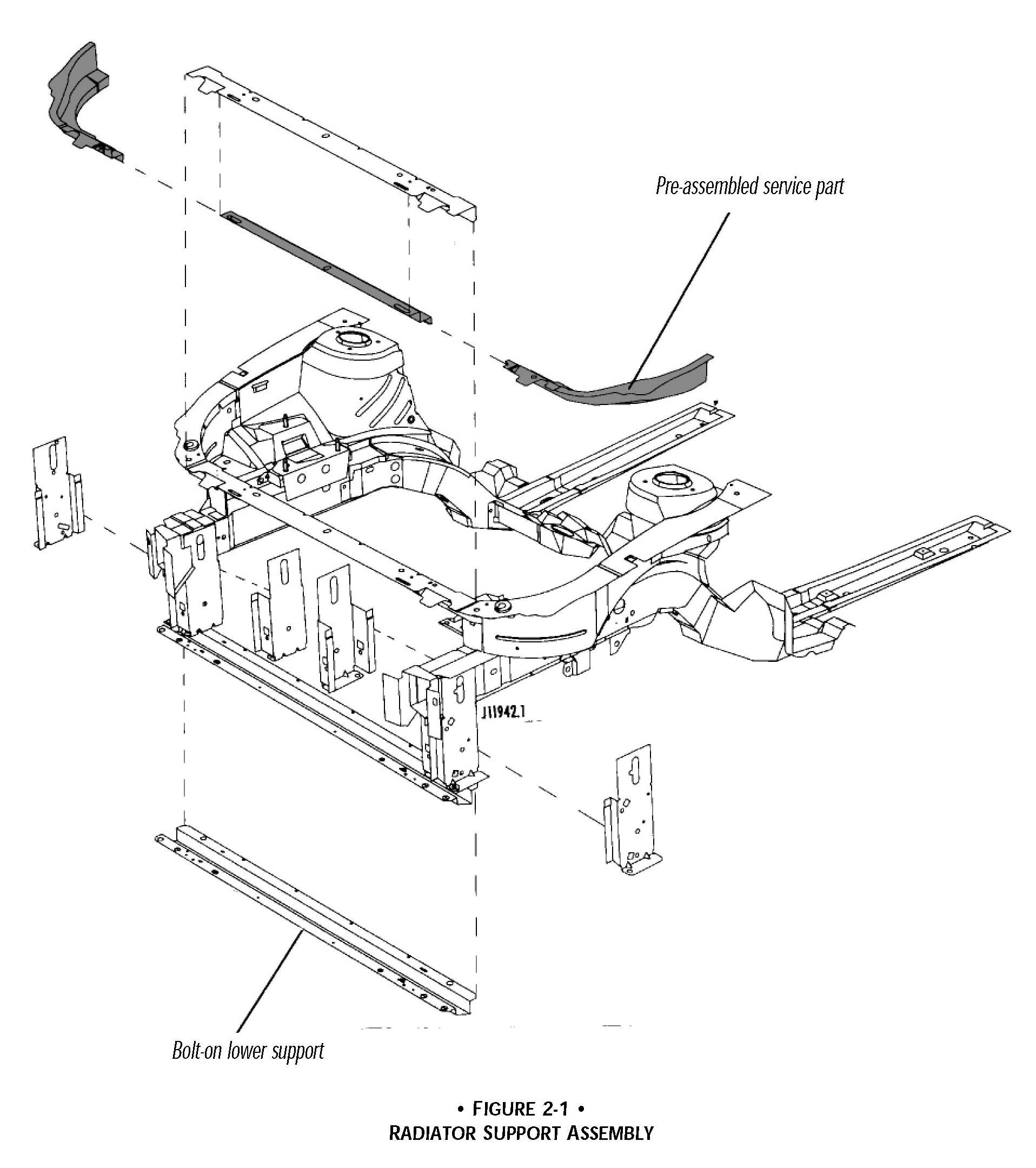 Pre-assembled service part

J11942.1

Bolt-on lower support

• FIGURE 2-1 •
RADIATOR SUPPORT ASSEMBLY