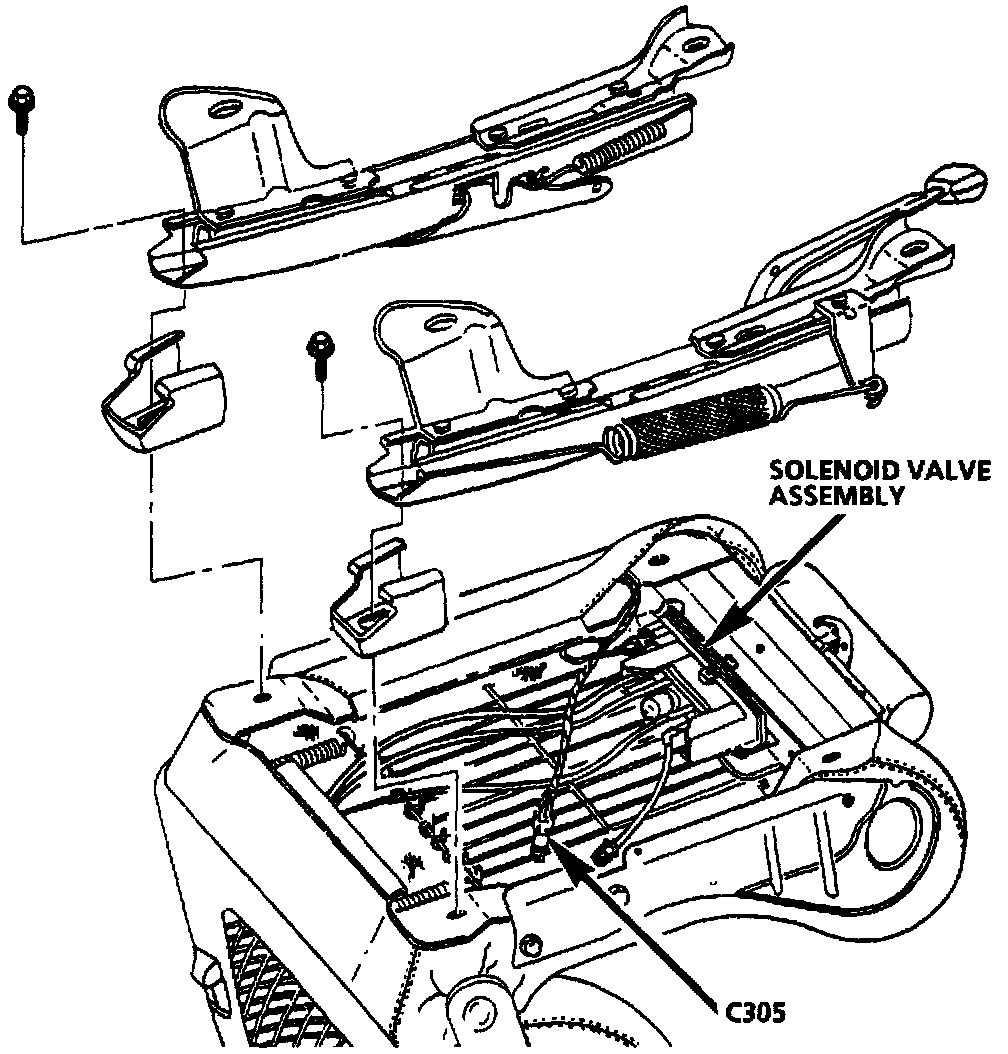 SOLENOID VALVE
ASSEMBLY

C305