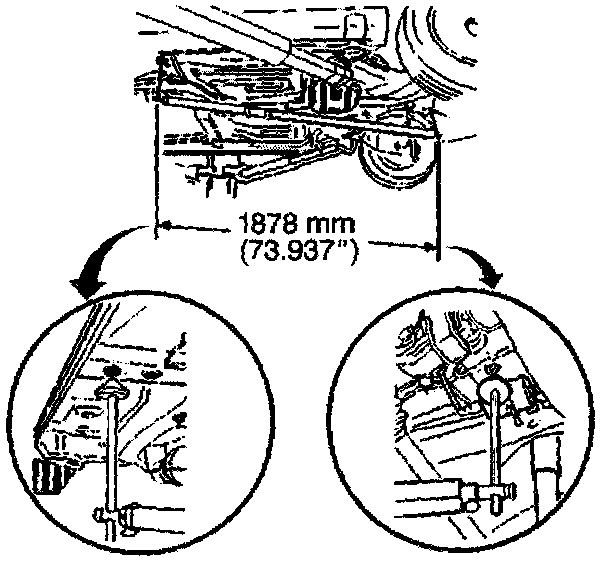 1878 mm
(73.937")