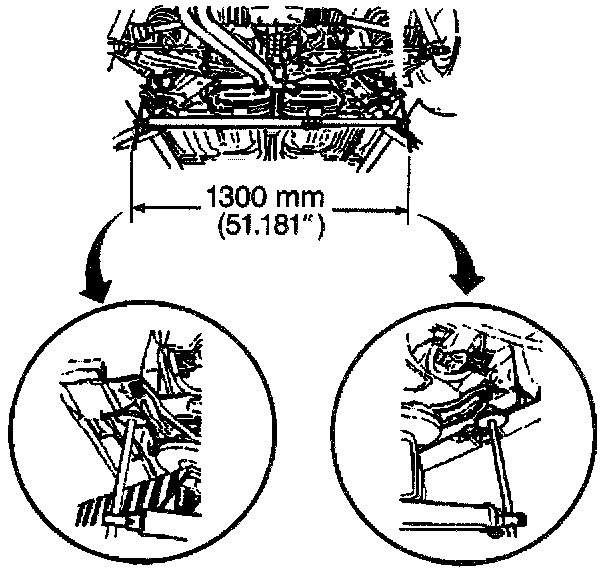 1300 mm
(51.181")