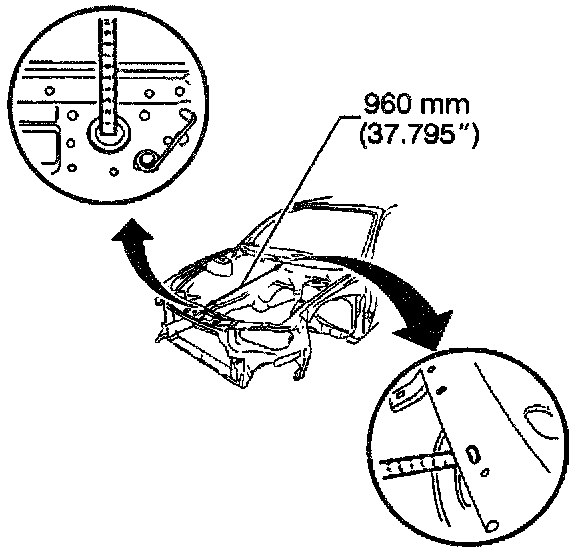 960 mm
(37.795")