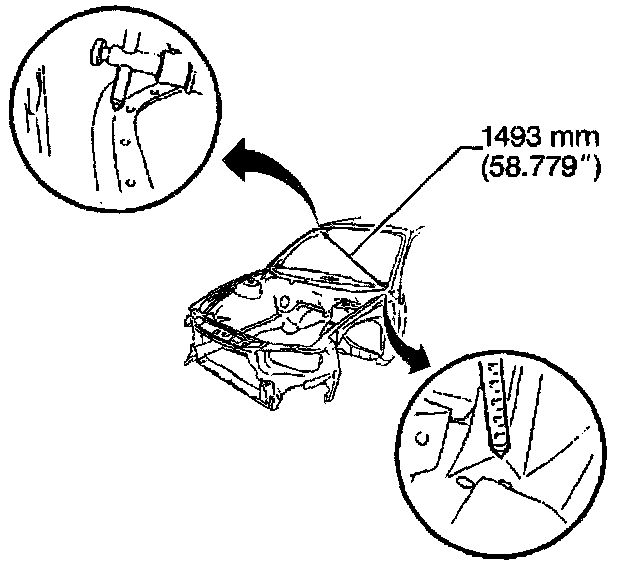 1493 mm
(58.779")