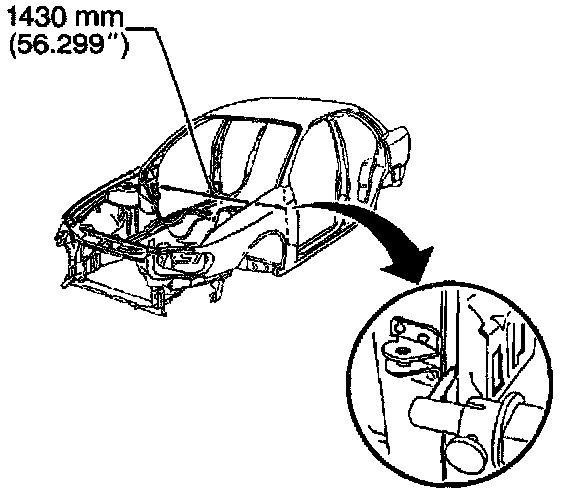 1430 mm
(56.299")