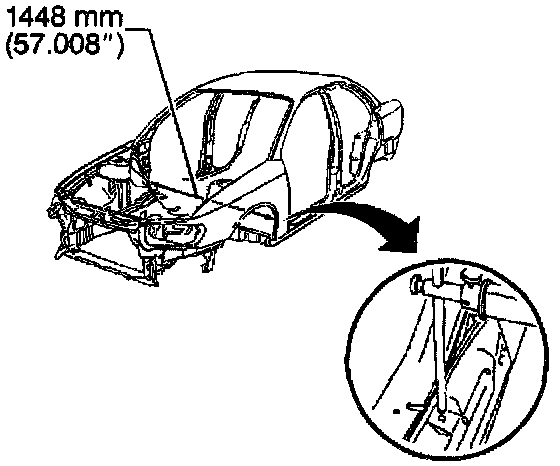 1448 mm
(57.008")