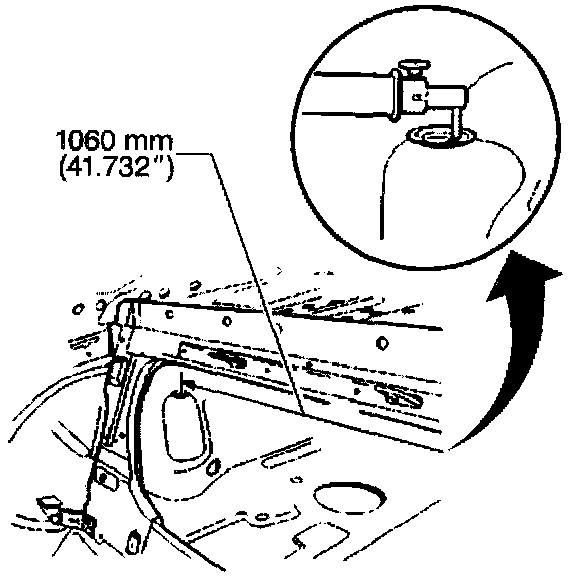 1060 mm
(41.732")