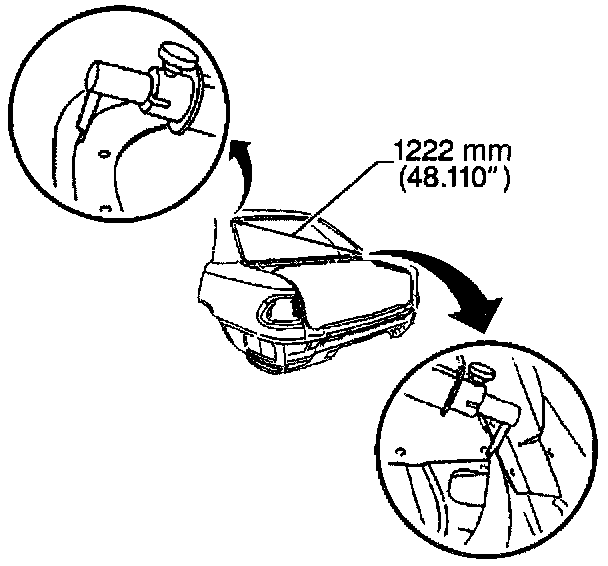 1222 mm
(48.110")