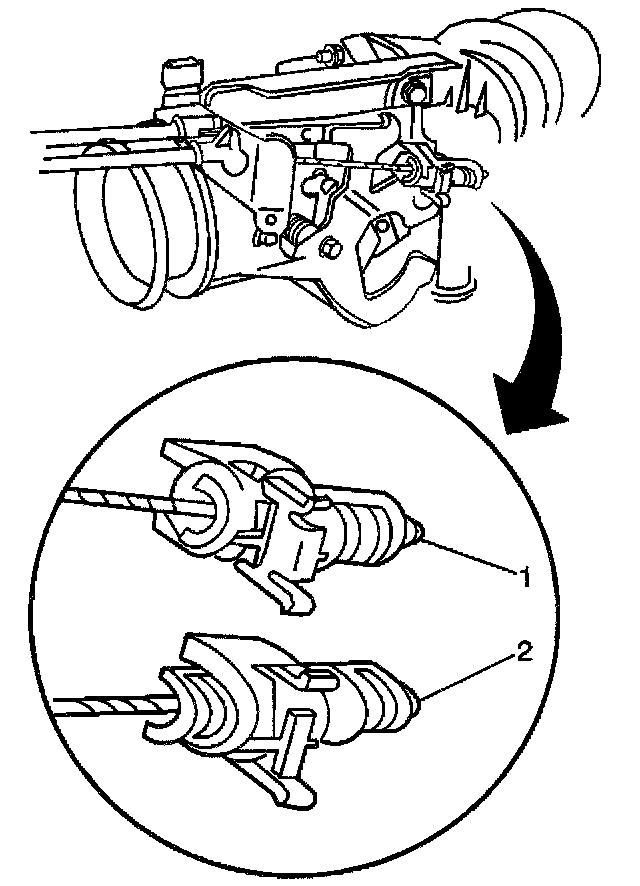 1
2