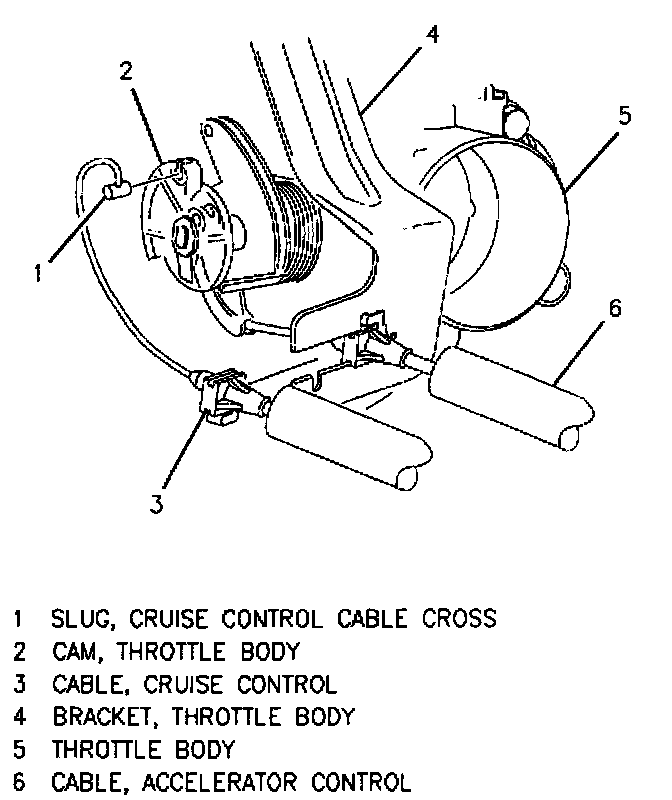 2
4
5
1
6
3

1 SLUG, CRUISE CONTROL CABLE CROSS
2 CAM, THROTTLE BODY
3 CABLE, CRUISE CONTROL
4 BRACKET, THROTTLE BODY
5 THROTTLE BODY
6 CABLE, ACCELERATOR CONTROL