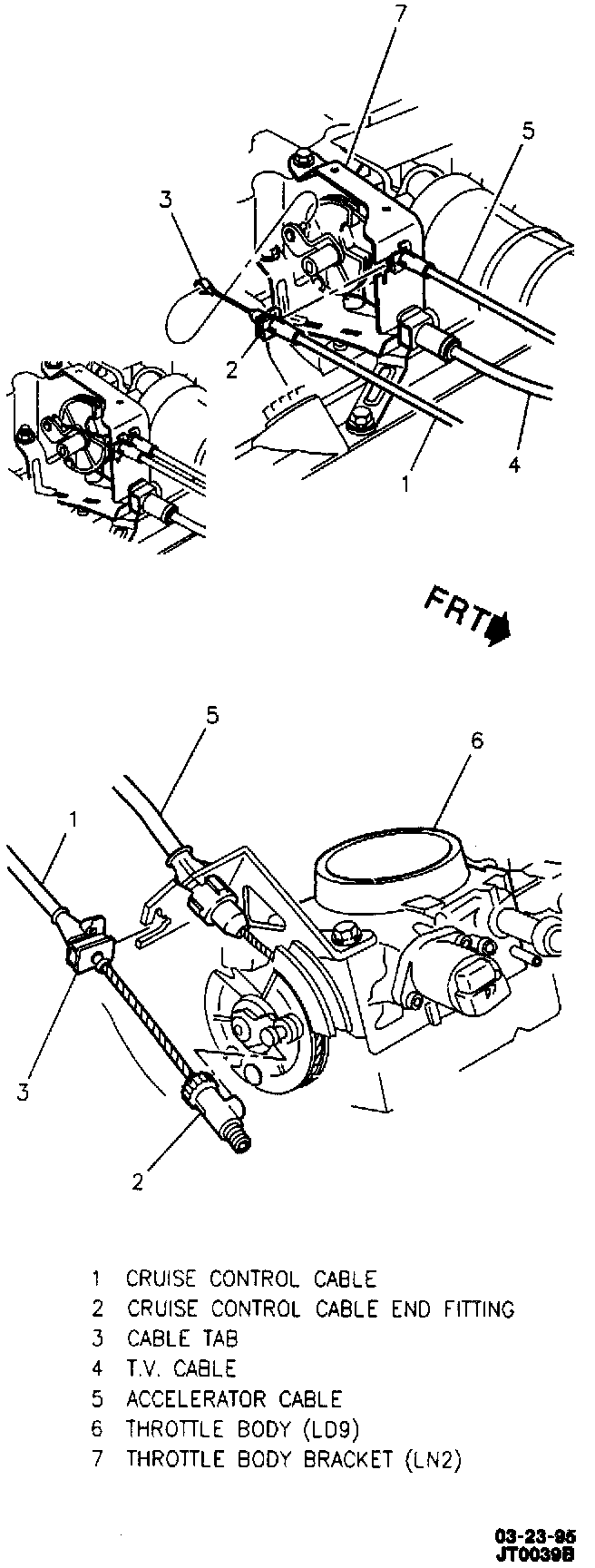 7
5
3
2
1
4

FRT

5
6
1
3
2

1 CRUISE CONTROL CABLE
2 CRUISE CONTROL CABLE END FITTING
3 CABLE TAB
4 T.V. CABLE
5 ACCELERATOR CABLE
6 THROTTLE BODY (LD9)
7 THROTTLE BODY BRACKET (LN2)

03-23-95
JT0039B