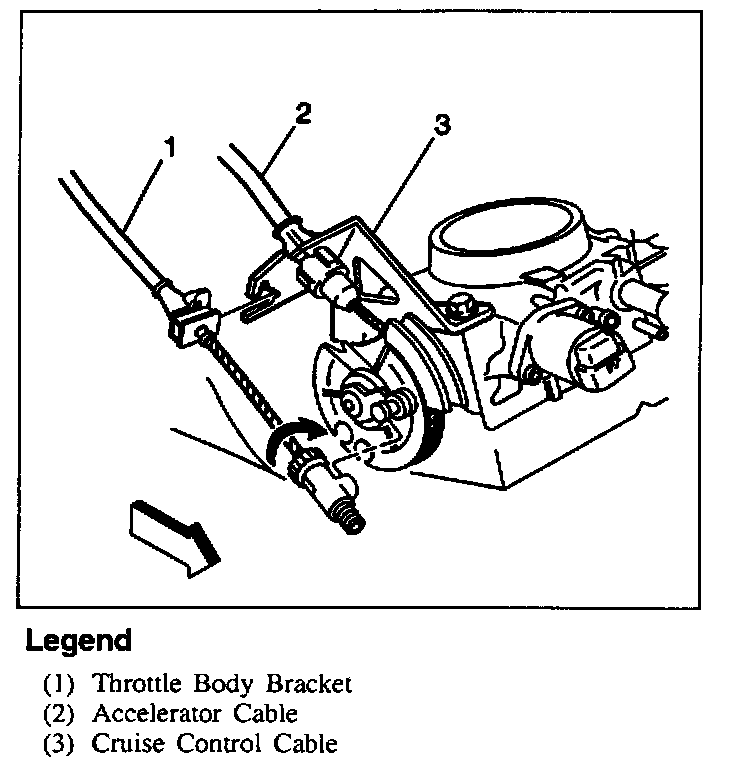 1
2
3

Legend

(1) Throttle Body Bracket
(2) Accelerator Cable
(3) Cruise Control Cable