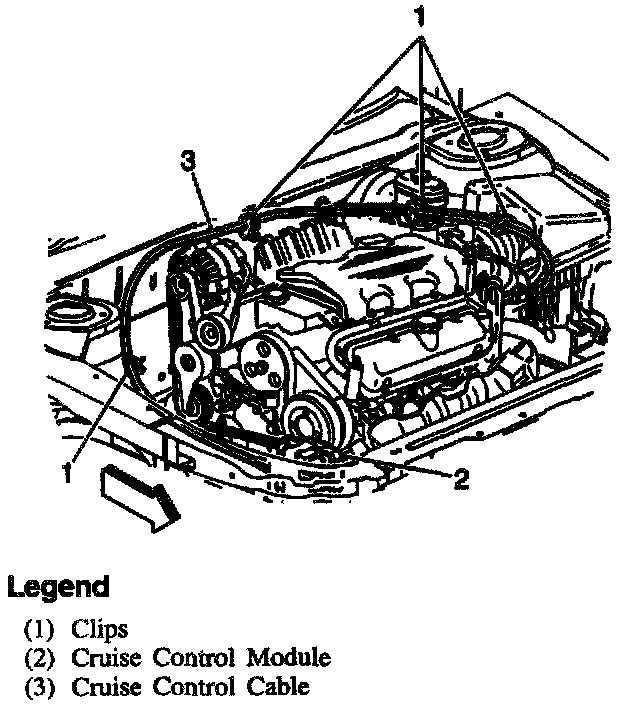 1
3
1
2

Legend
(1) Clips
(2) Cruise Control Module
(3) Cruise Control Cable