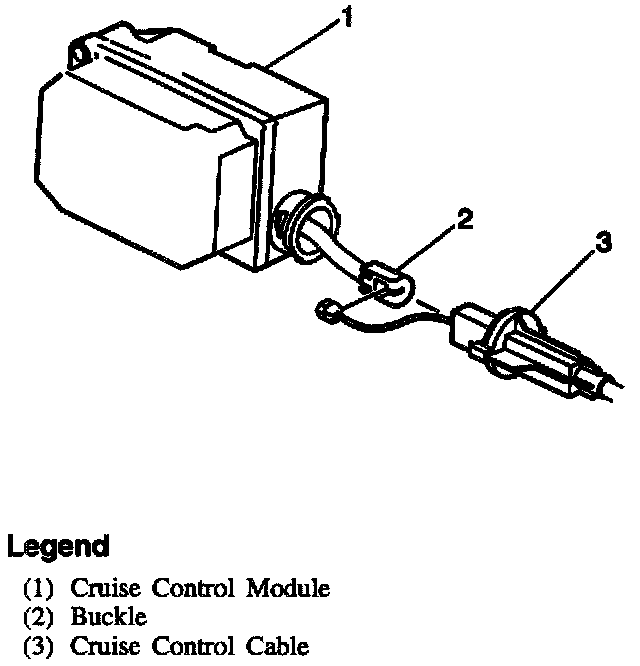 1
2
3

Legend
(1) Cruise Control Module
(2) Buckle
(3) Cruise Control Cable