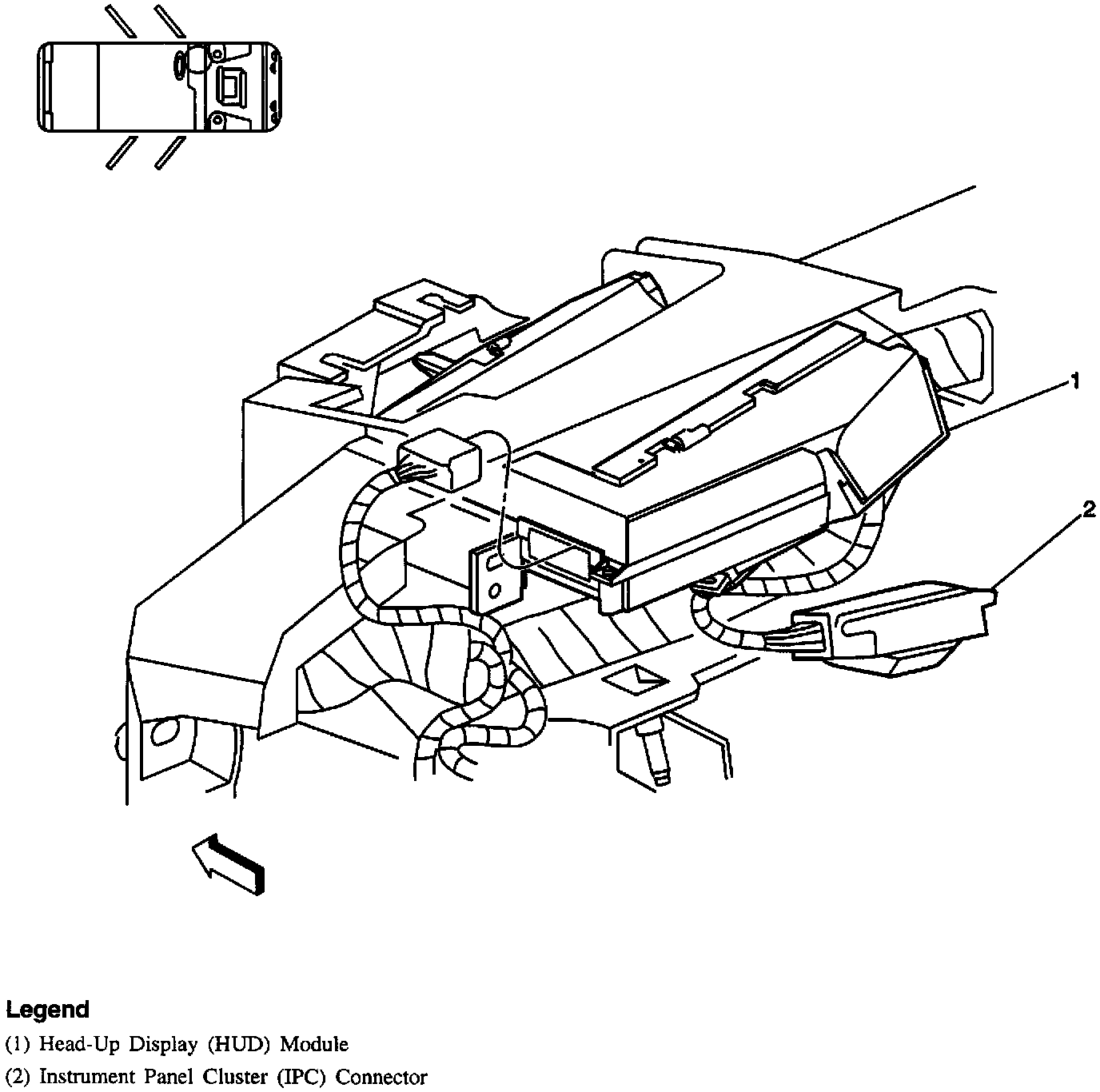 1

2

Legend
(1) Head-Up Display (HUD) Module
(2) Instrument Panel Cluster (IPC) Connector