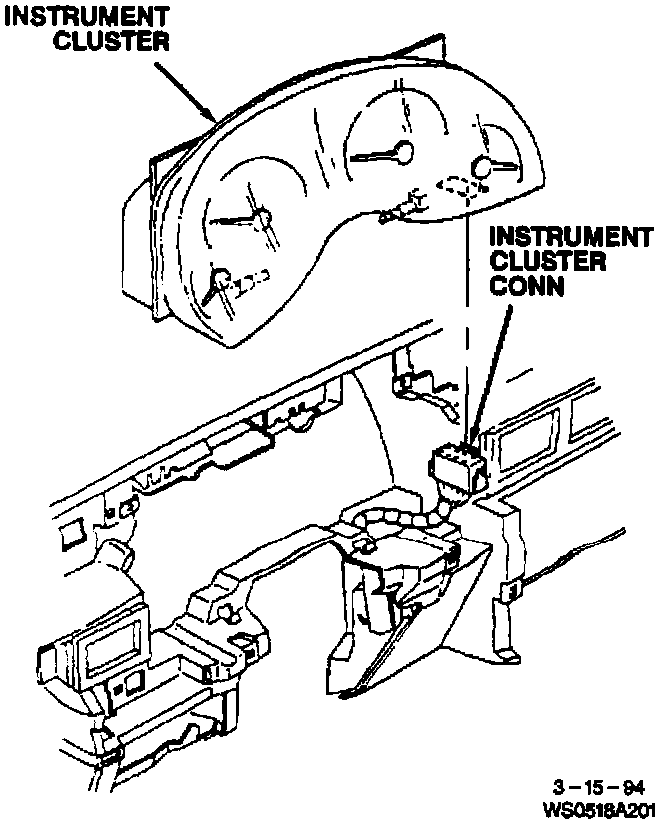 INSTRUMENT CLUSTER

INSTRUMENT CLUSTER CONN

3 – 15 – 94
WS0518A201