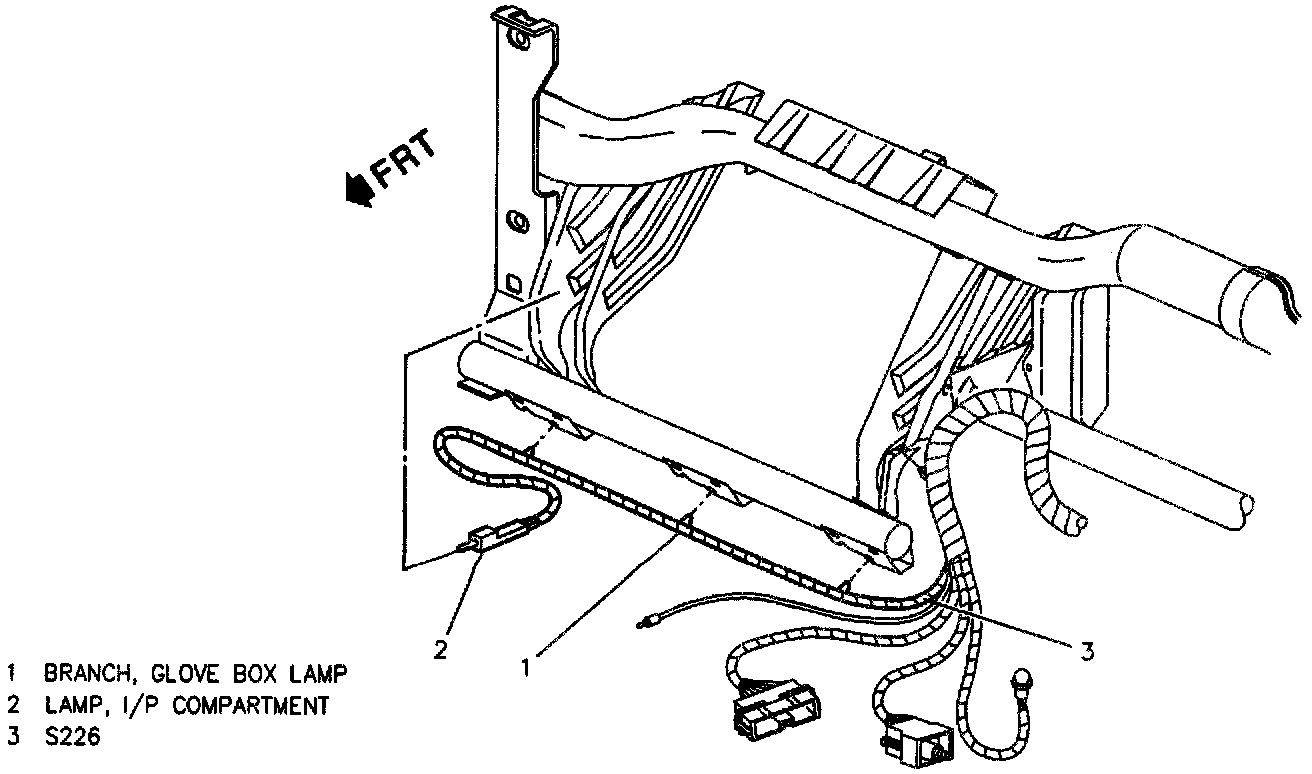 FRT

2

1

3

1 BRANCH, GLOVE BOX LAMP
2 LAMP, I/P COMPARTMENT
3 S226