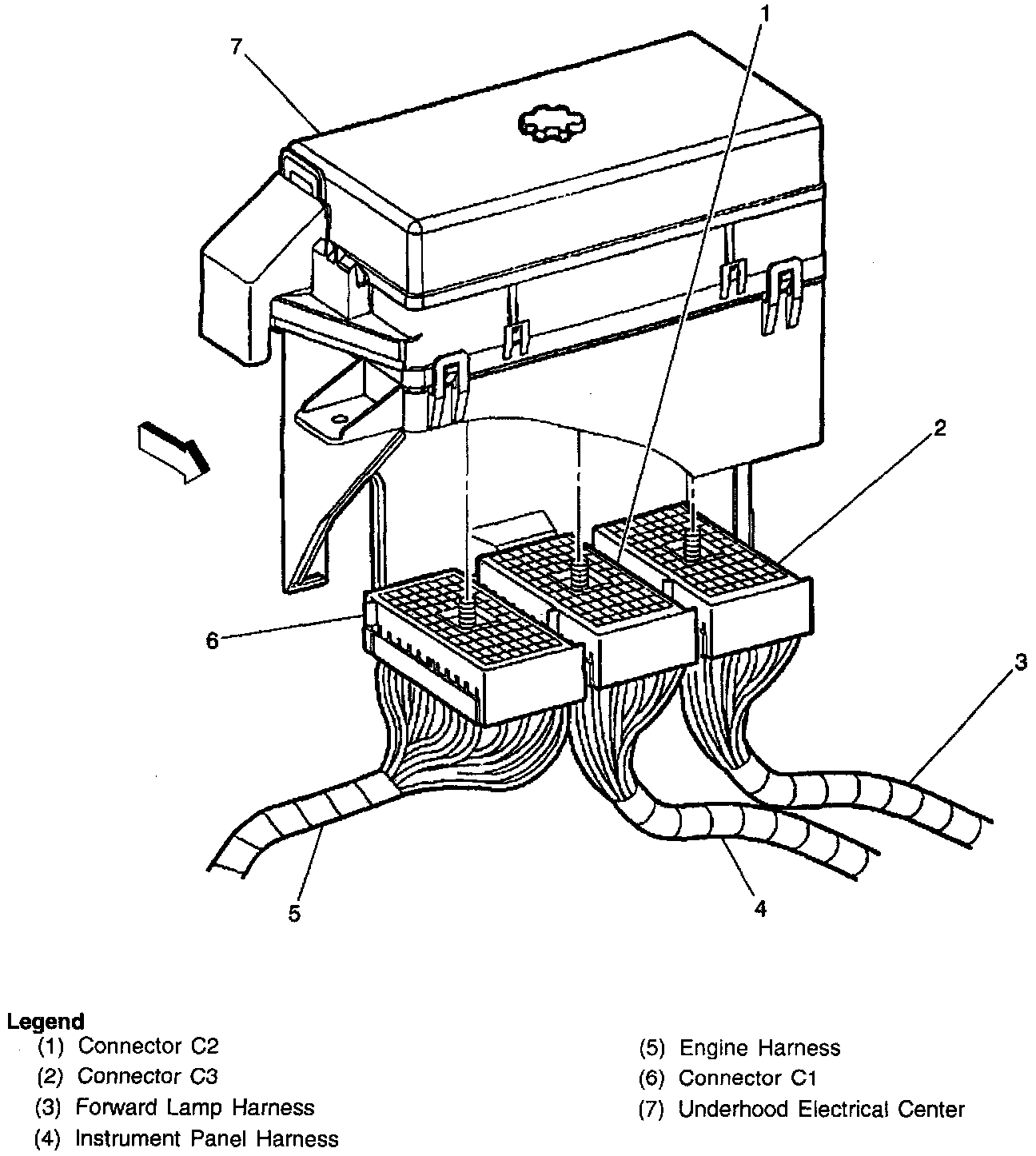 7

1

2

6

3

5

4

Legend
(1) Connector C2
(2) Connector C3
(3) Forward Lamp Harness
(4) Instrument Panel Harness

(5) Engine Harness
(6) Connector C1
(7) Underhood Electrical Center