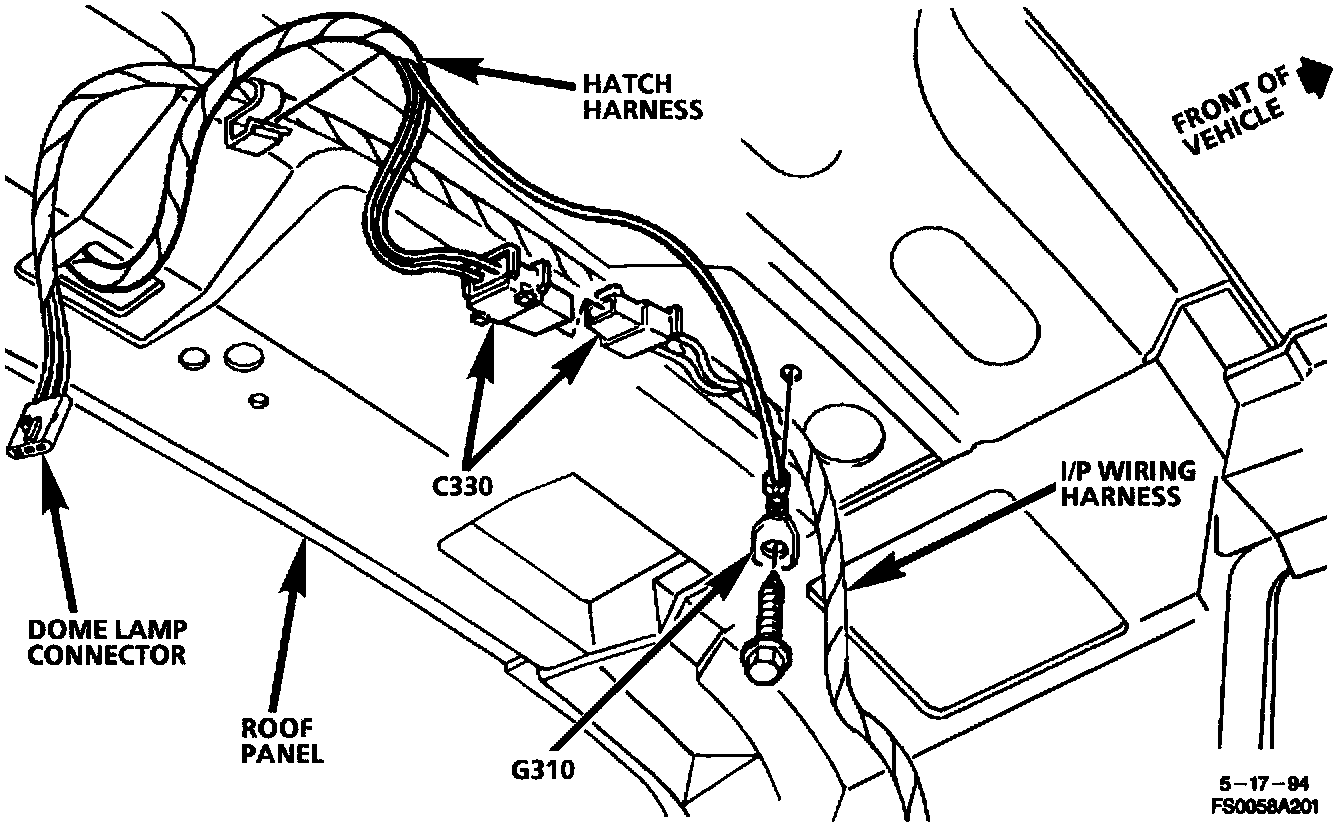 HATCH HARNESS

FRONT OF VEHICLE

C330

I/P WIRING HARNESS

DOME LAMP CONNECTOR

ROOF PANEL

G310

5-17-94
FS0058A201