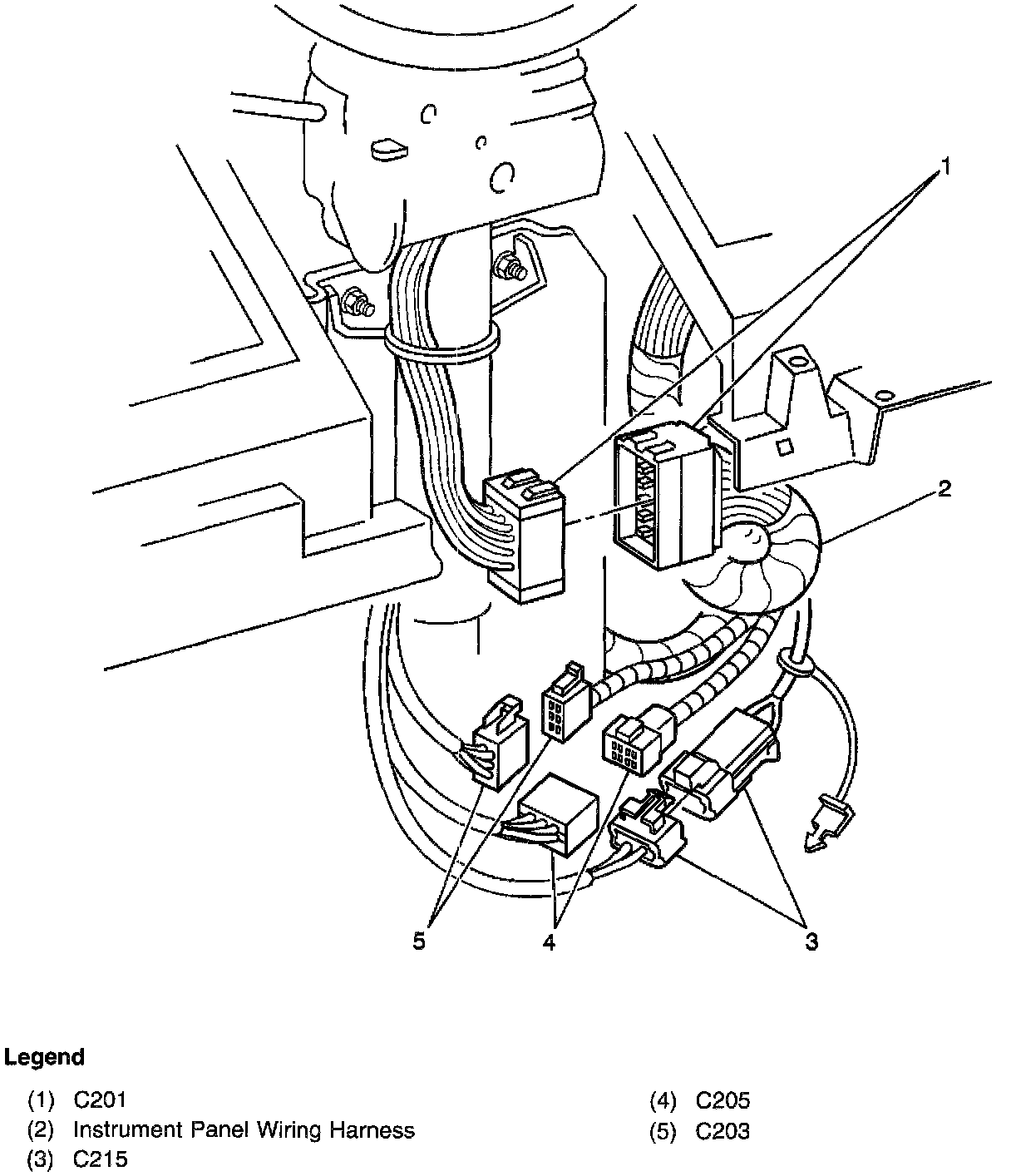 1

2

5

4

3

Legend

(1) C201
(2) Instrument Panel Wiring Harness
(3) C215

(4) C205
(5) C203