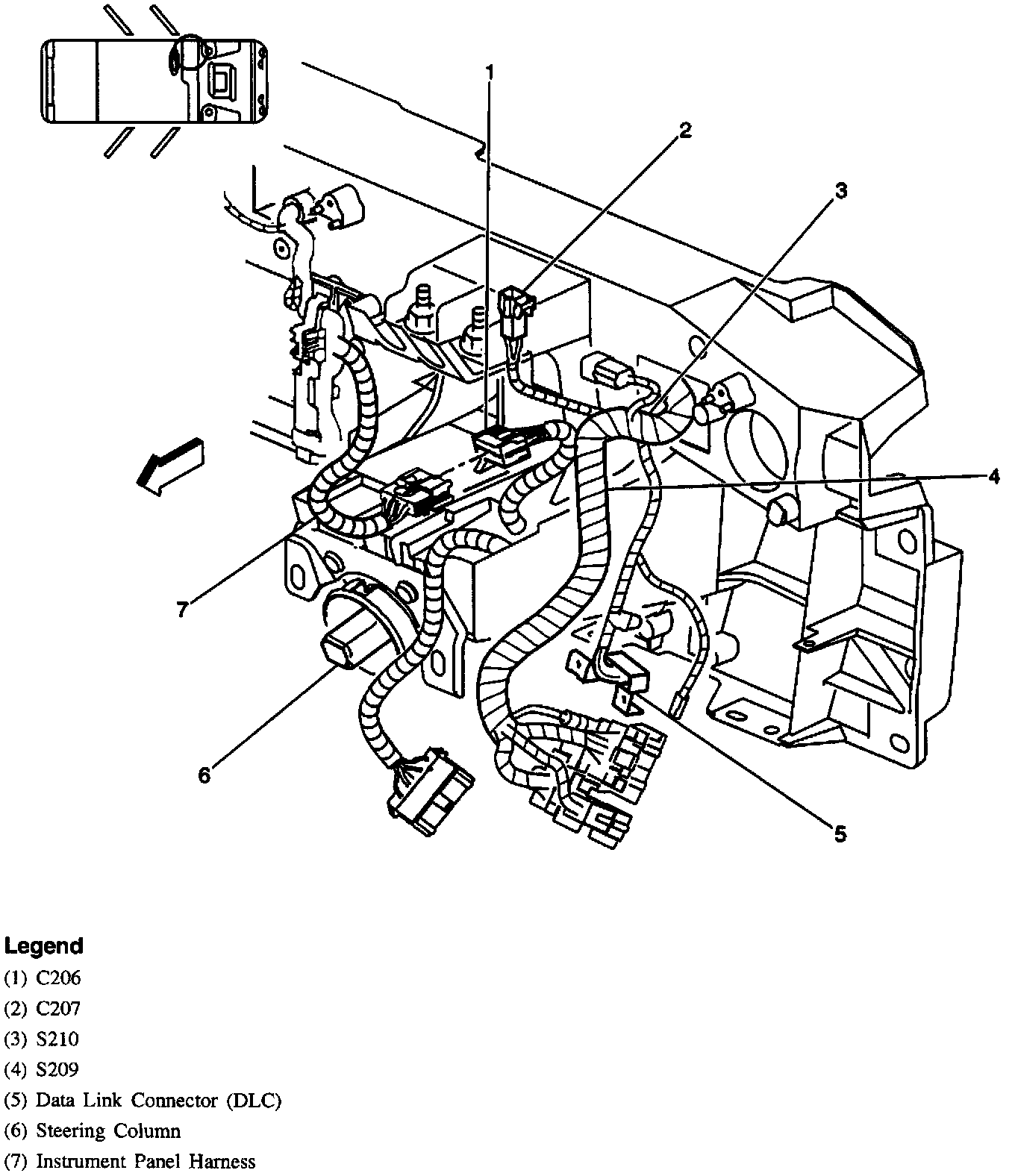 1
2
3
4
7
6
5

Legend
(1) C206
(2) C207
(3) S210
(4) S209
(5) Data Link Connector (DLC)
(6) Steering Column
(7) Instrument Panel Harness