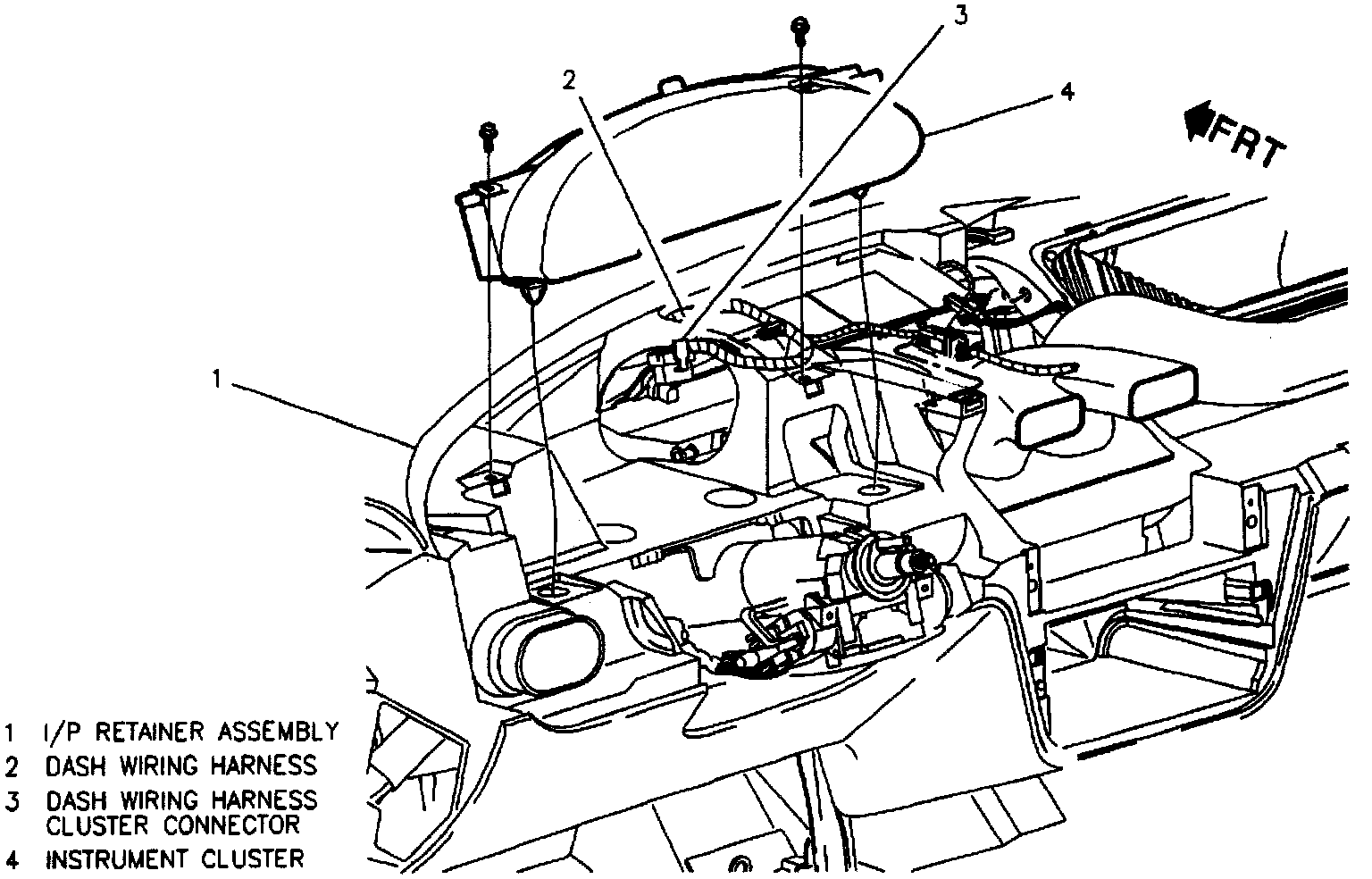 3
2
4
FRT
1

1 I/P RETAINER ASSEMBLY
2 DASH WIRING HARNESS
3 DASH WIRING HARNESS CLUSTER CONNECTOR
4 INSTRUMENT CLUSTER