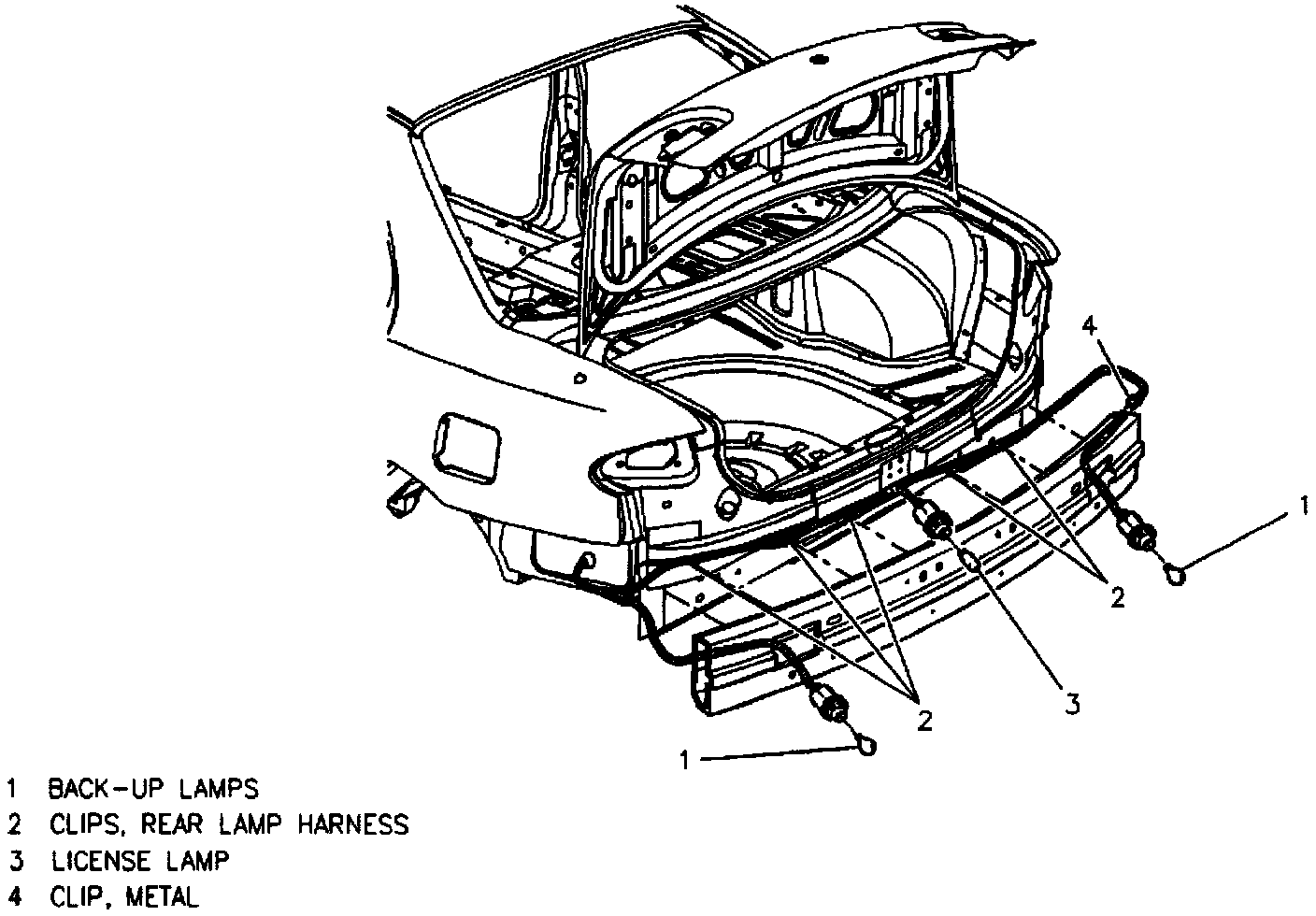 4
1
2
3
2
1

1 BACK-UP LAMPS
2 CLIPS, REAR LAMP HARNESS
3 LICENSE LAMP
4 CLIP, METAL