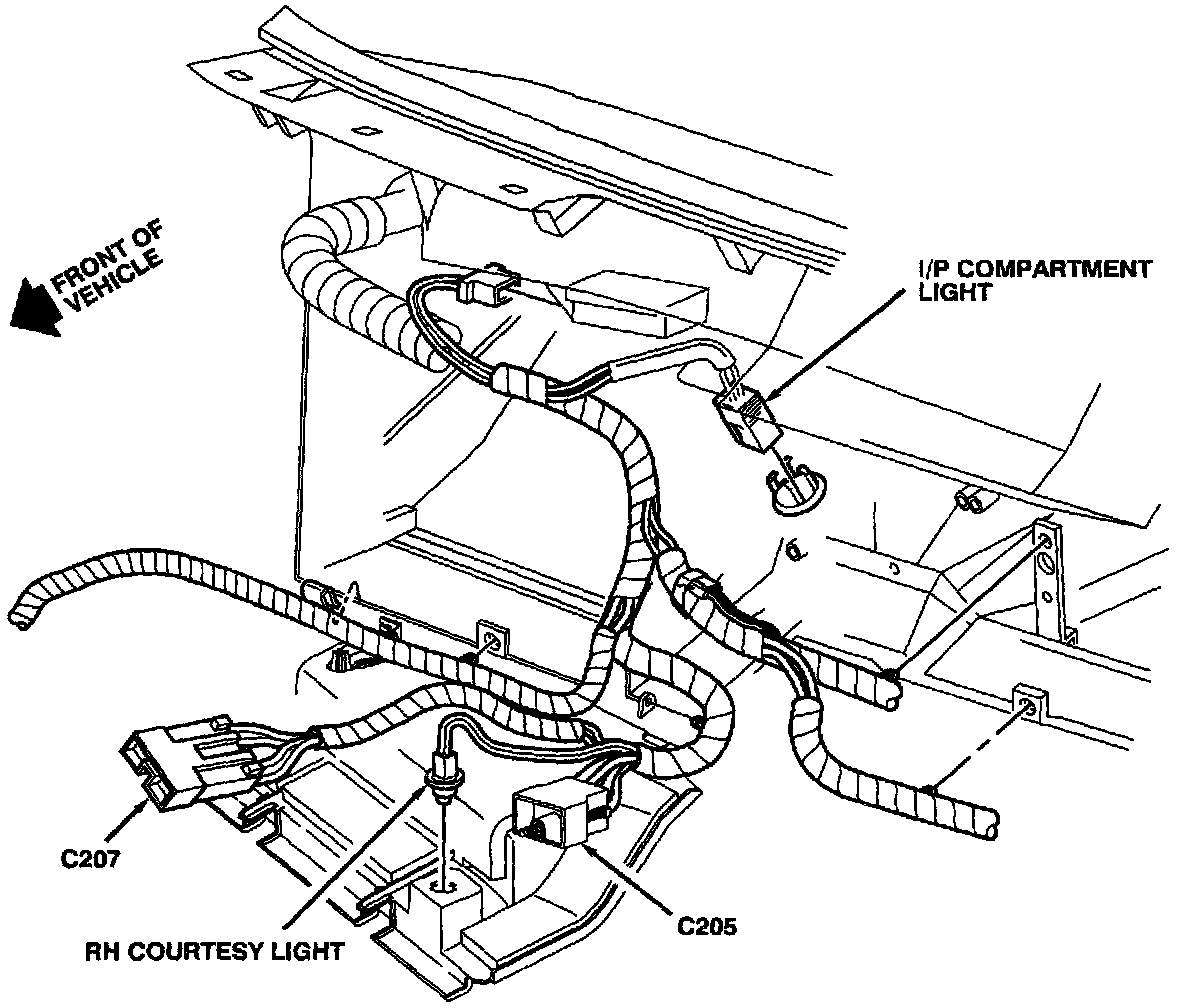 FRONT OF VEHICLE

I/P COMPARTMENT LIGHT

C207

RH COURTESY LIGHT

C205