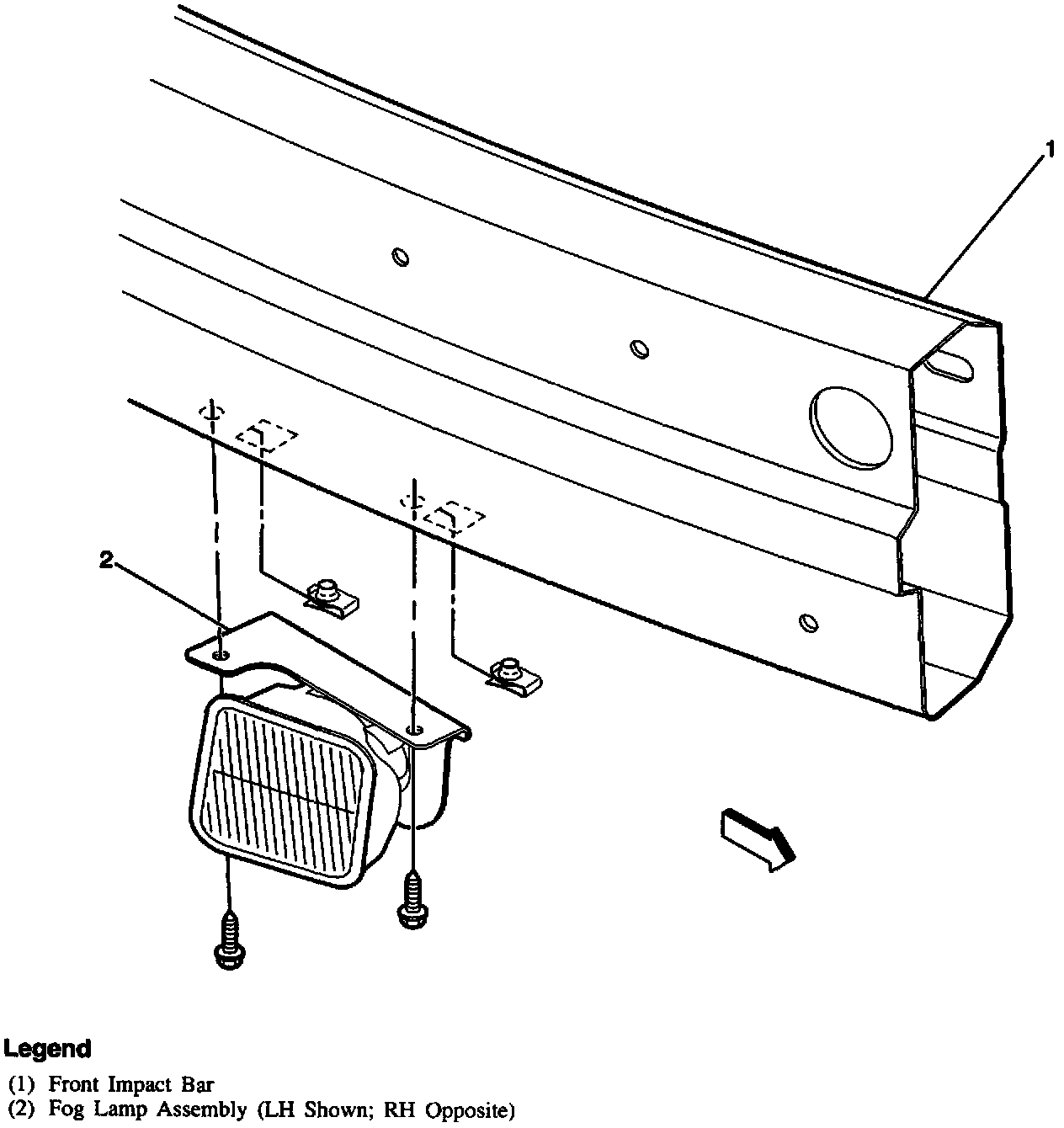 1

2

Legend

(1) Front Impact Bar
(2) Fog Lamp Assembly (LH Shown; RH Opposite)