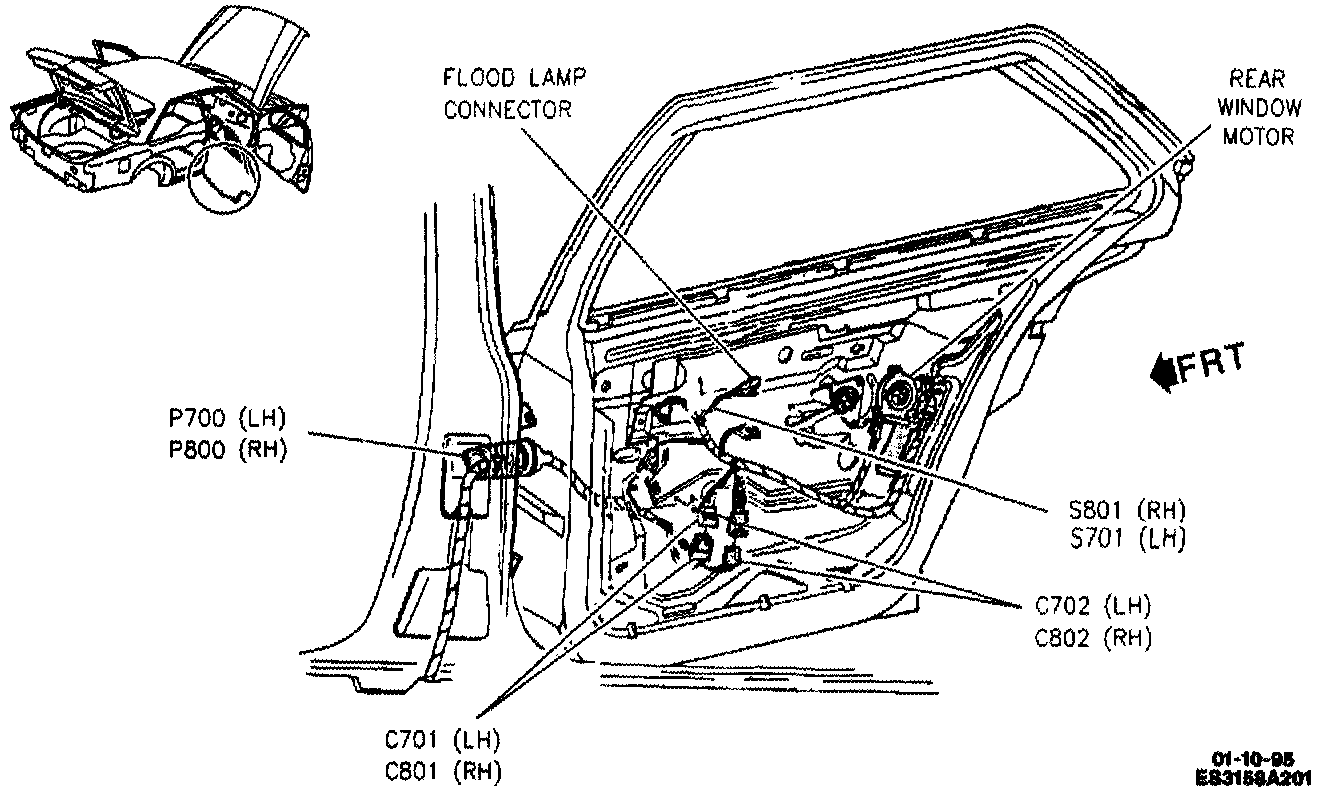 FLOOD LAMP CONNECTOR

REAR WINDOW MOTOR

FRT

P700 (LH)
P800 (RH)

S801 (RH)
S701 (LH)

C702 (LH)
C802 (RH)

C701 (LH)
C801 (RH)

01-10-95
ES3158A201